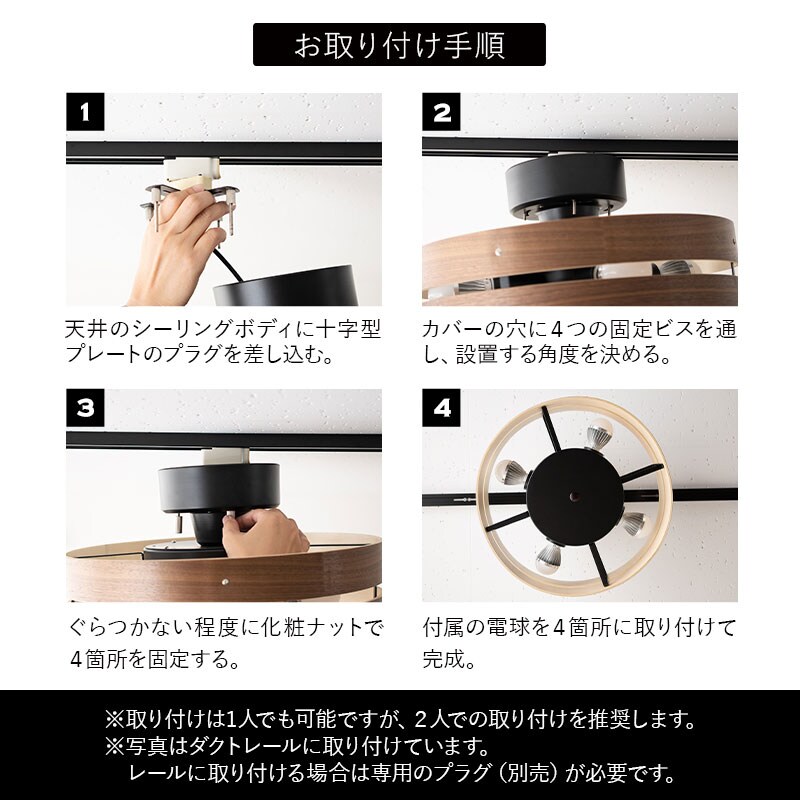 お取り付け手順

1

天井のシーリングボディに十字型プレートのプラグを差し込む。

2

カバーの穴に４つの固定ビスを通し、設置する角度を決める。

3

ぐらつかない程度に化粧ナットで４箇所を固定する。

4

付属の電球を４箇所に取り付けて完成。

※取り付けは1人でも可能ですが、２人での取り付けを推奨します。
※写真はダクトレールに取り付けています。
レールに取り付ける場合は専用のプラグ（別売）が必要です。