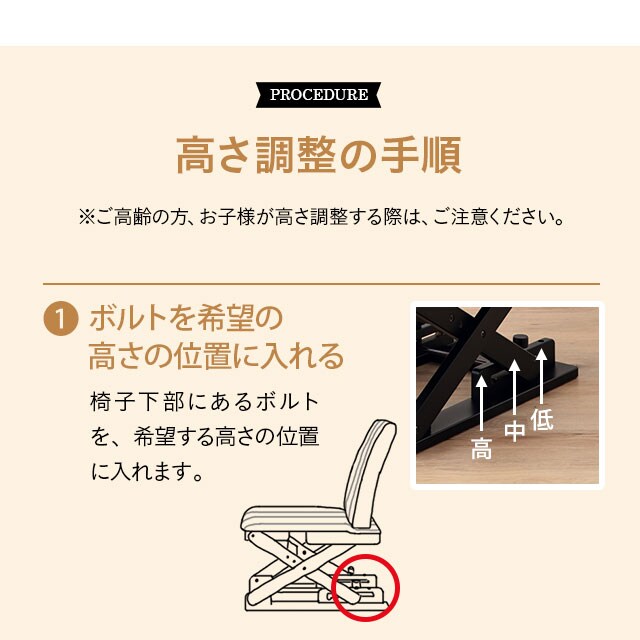 PROCEDURE

高さ調整の手順

※ご高齢の方、お子様が高さ調整する際は、ご注意ください。

1 ボルトを希望の高さの位置に入れる

椅子下部にあるボルトを、希望する高さの位置に入れます。

高
中
低