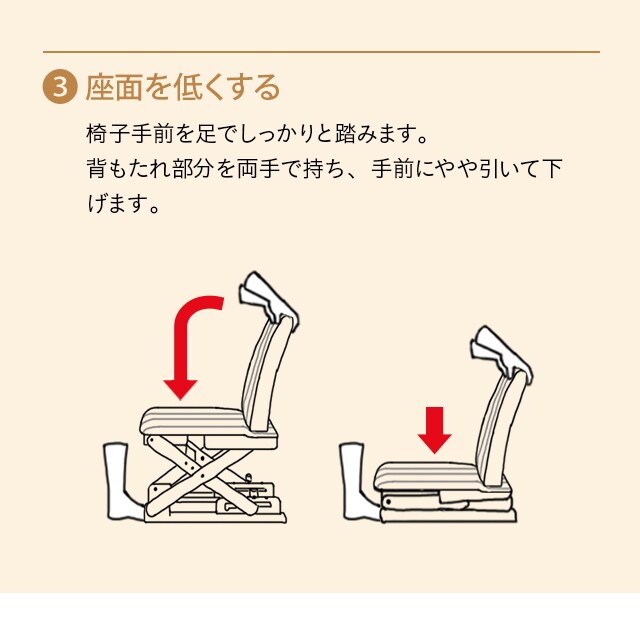 3 座面を低くする

椅子手前を足でしっかりと踏みます。
背もたれ部分を両手で持ち、手前にやや引いて下げます。