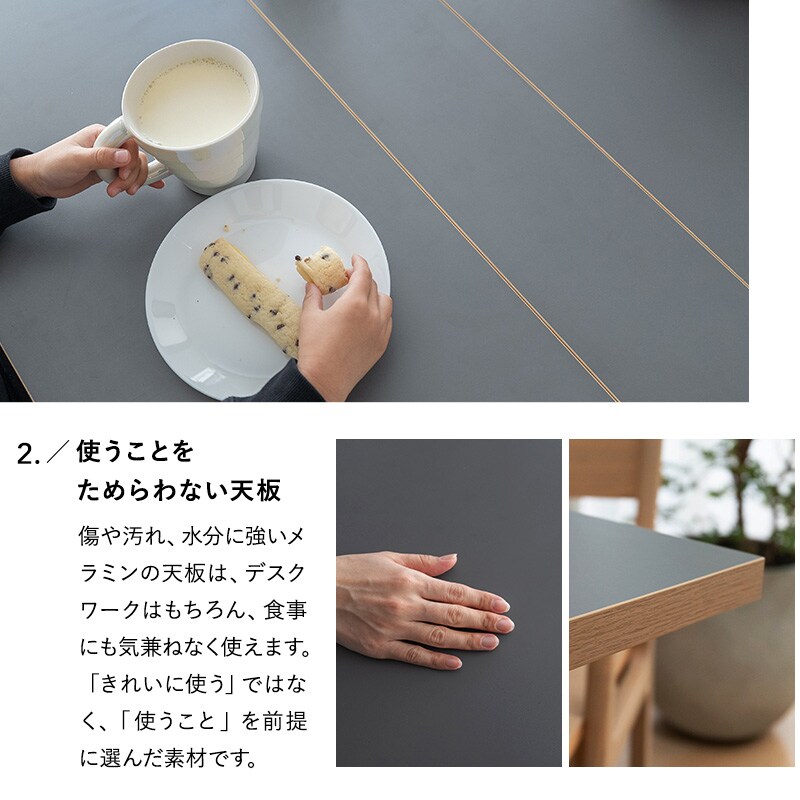 2.／使うことを
ためらわない天板

傷や汚れ、水分に強いメラミンの天板は、デスクワークはもちろん、食事にも気兼ねなく使えます。「きれいに使う」ではなく、「使うこと」を前提に選んだ素材です。