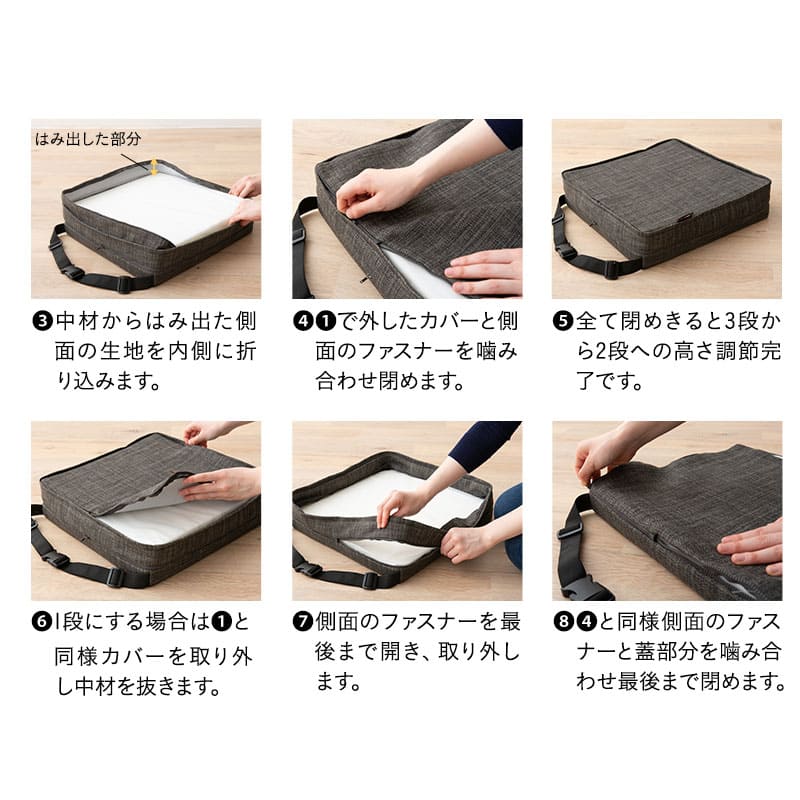 はみ出した部分

❸中材からはみ出た側面の生地を内側に折り込みます。

❹❶で外したカバーと側面のファスナーを噛み合わせ閉めます。

❺全て閉めきると3段から2段への高さ調節完了です。

❻1段にする場合は❶と同様カバーを取り外し中材を抜きます。

❼側面のファスナーを最後まで開き、取り外します。

❽❹と同様側面のファスナーと蓋部分を噛み合わせ最後まで閉めます。