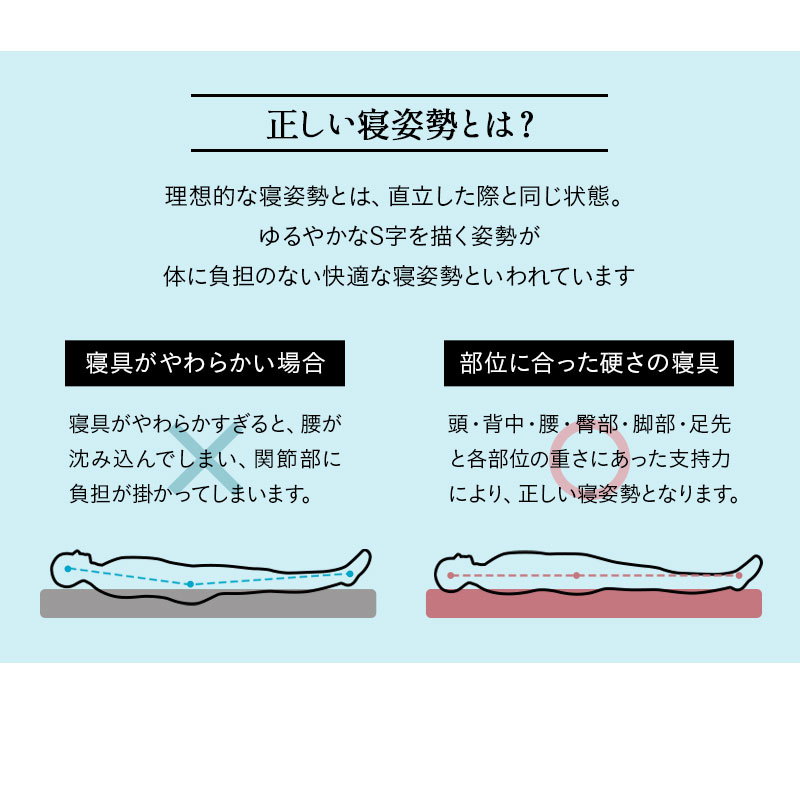 正しい寝姿勢とは？

理想的な寝姿勢とは、直立した際と同じ状態。
ゆるやかなS字を描く姿勢が
体に負担のない快適な寝姿勢といわれています

寝具がやわらかい場合

寝具がやわらかすぎると、腰が沈み込んでしまい、関節部に負担が掛かってしまいます。

部位に合った硬さの寝具

頭・背中・腰・臀部・脚部・足先と各部位の重さにあった支持力により、正しい寝姿勢となります。