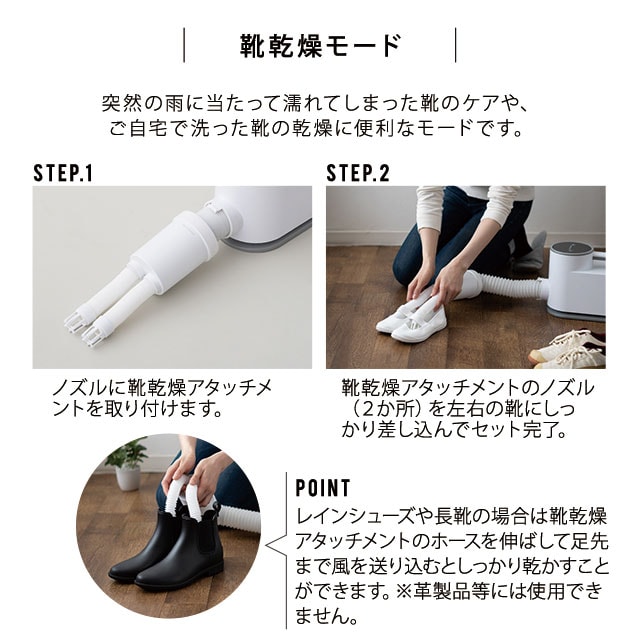 靴乾燥モード

突然の雨に当たって濡れてしまった靴のケアや、ご自宅で洗った靴の乾燥に便利なモードです。

STEP.1

ノズルに靴乾燥アタッチメントを取り付けます。

STEP.2

靴乾燥アタッチメントのノズル（2か所）を左右の靴にしっかり差し込んでセット完了。

POINT
レインシューズや長靴の場合は靴乾燥アタッチメントのホースを伸ばして足先まで風を送り込むとしっかり乾かすことができます。※革製品等には使用できません。