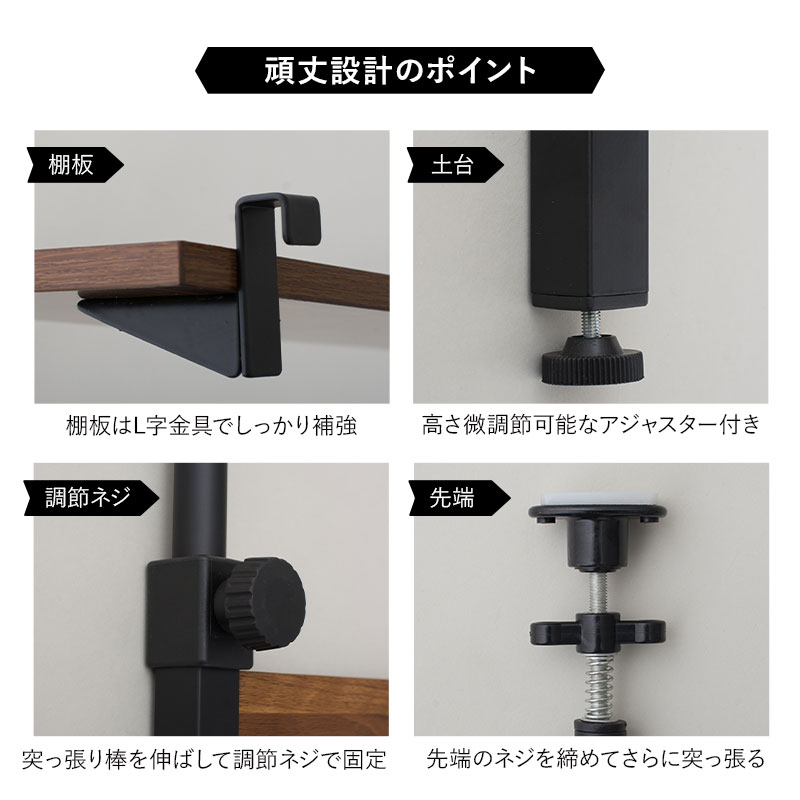 頑丈設計のポイント

棚板

棚板はL字金具でしっかり補強

土台

高さ微調節可能なアジャスター付き

調節ネジ

突っ張り棒を伸ばして調節ネジで固定

先端

先端のネジを締めてさらに突っ張る