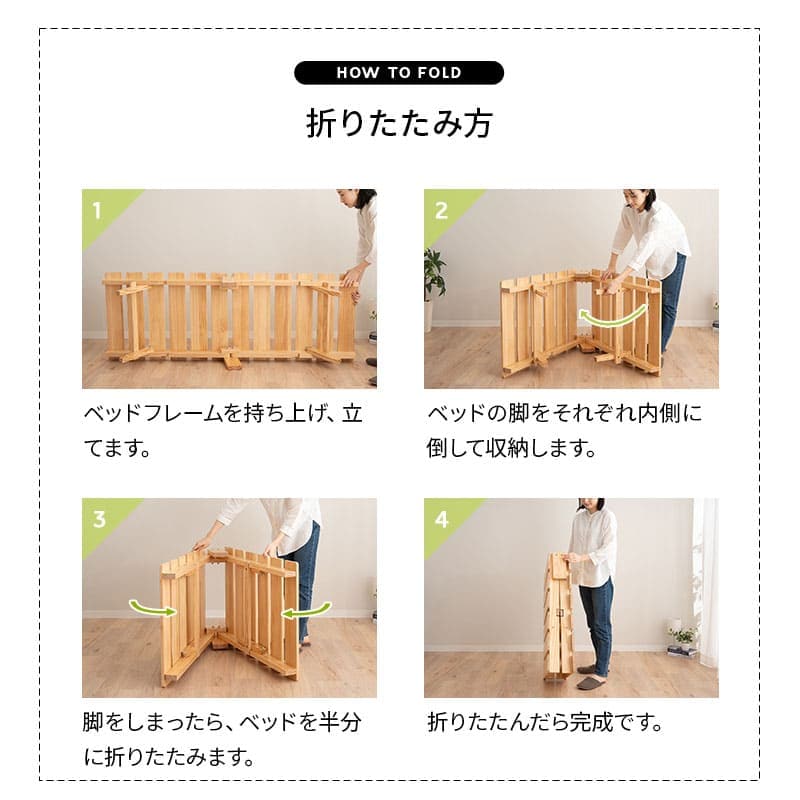 HOW TO FOLD

折りたたみ方

1

ベッドフレームを持ち上げ、立てます。

2

ベッドの脚をそれぞれ内側に倒して収納します。

3

脚をしまったら、ベッドを半分に折りたたみます。

4

折りたたんだら完成です。