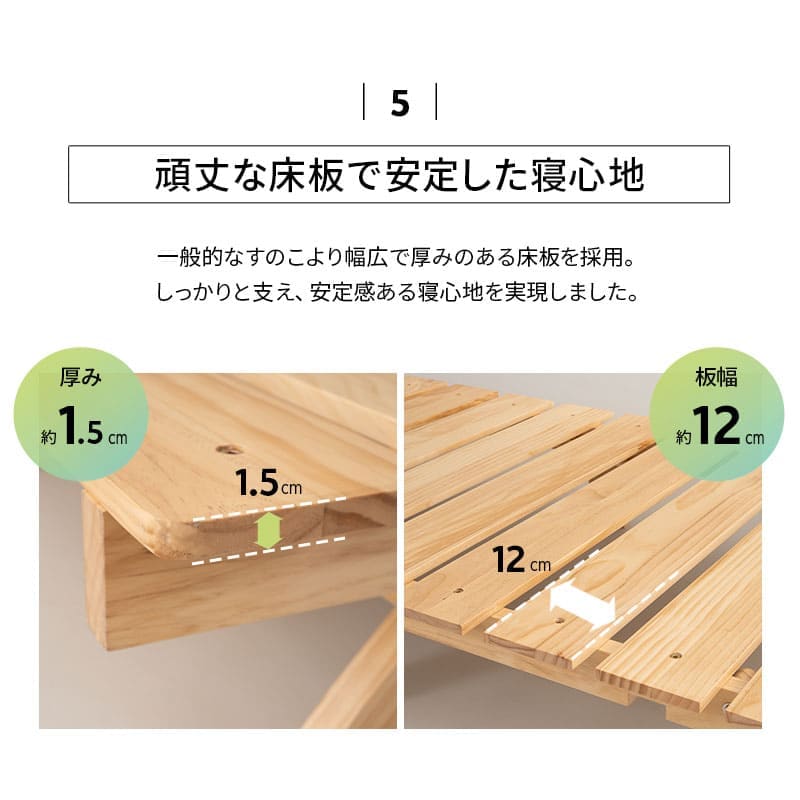 5

頑丈な床板で安定した寝心地

一般的なすのこより幅広で厚みのある床板を採用。
しっかりと支え、安定感ある寝心地を実現しました。

厚み
約1.5cm

1.5cm

板幅
約12cm

12cm