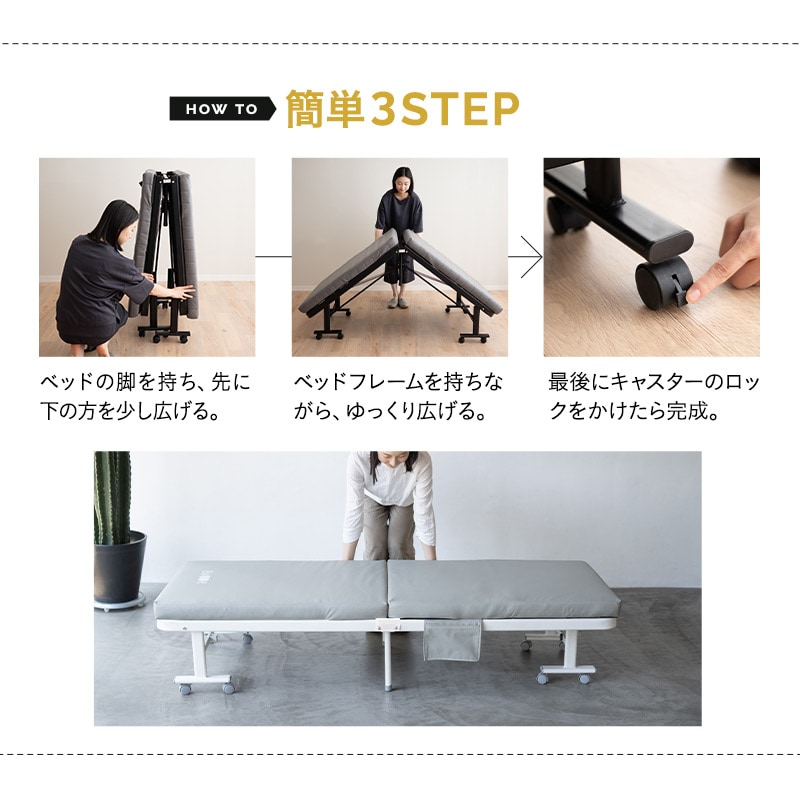 HOW TO 簡単3STEP

ベッドの脚を持ち、先に下の方を少し広げる。

ベッドフレームを持ちながら、ゆっくり広げる。

最後にキャスターのロックをかけたら完成。