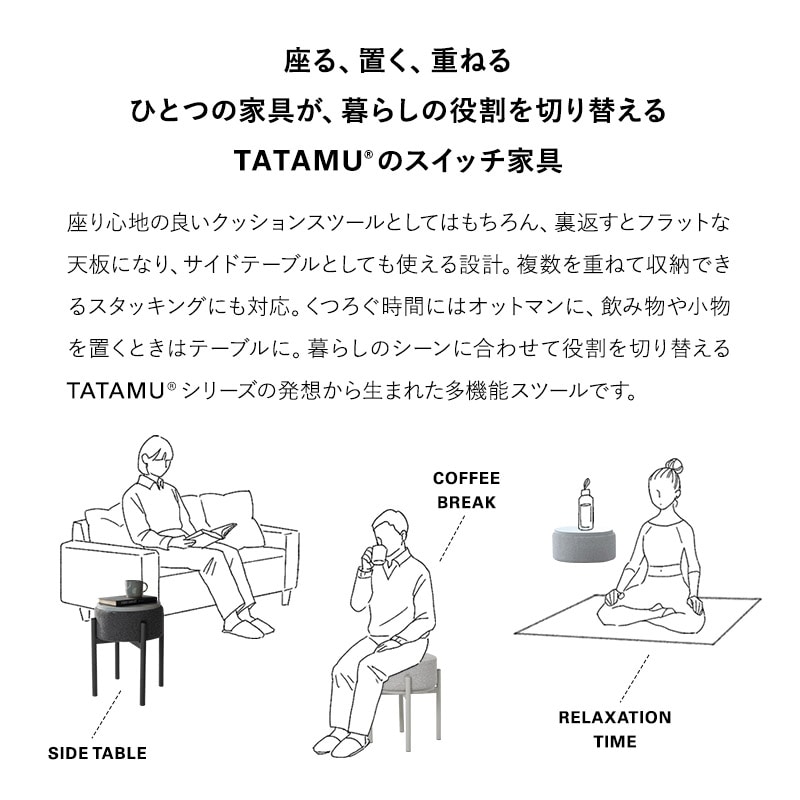 座る、置く、重ねる
ひとつの家具が、暮らしの役割を切り替える
TATAMU®のスイッチ家具

座り心地の良いクッションスツールとしてはもちろん、裏返すとフラットな天板になり、サイドテーブルとしても使える設計。複数を重ねて収納できるスタッキングにも対応。くつろぐ時間にはオットマンに、飲み物や小物を置くときはテーブルに。暮らしのシーンに合わせて役割を切り替えるTATAMU®シリーズの発想から生まれた多機能スツールです。

COFFEE BREAK

SIDE TABLE

RELAXATION TIME