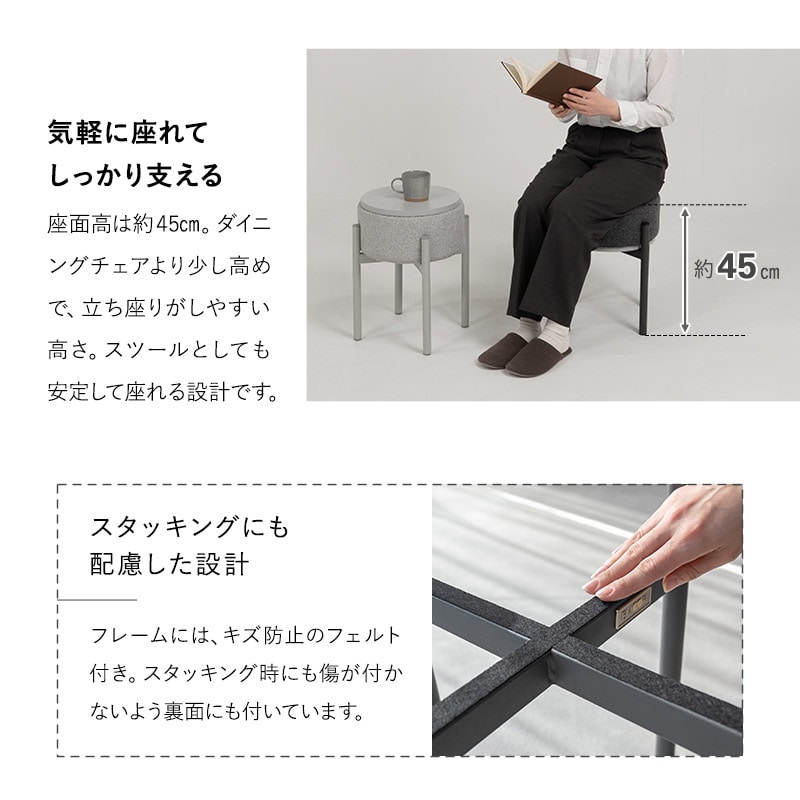 気軽に座れて
しっかり支える

座面高は約45㎝。ダイニングチェアより少し高めで、立ち座りがしやすい高さ。スツールとしても安定して座れる設計です。

約45㎝

スタッキングにも
配慮した設計

フレームには、キズ防止のフェルト付き。スタッキング時にも傷が付かないよう裏面にも付いています。