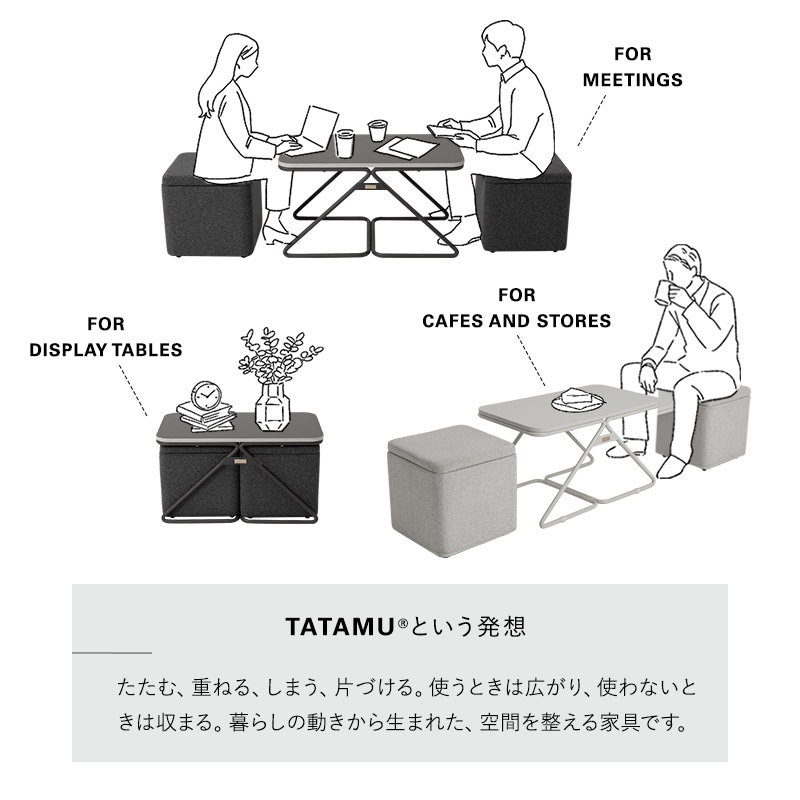 FOR
MEETINGS

FOR
DISPLAY TABLES

FOR
CAFES AND STORES

TATAMU®という発想

たたむ、重ねる、しまう、片づける。使うときは広がり、使わないときは収まる。暮らしの動きから生まれた、空間を整える家具です。