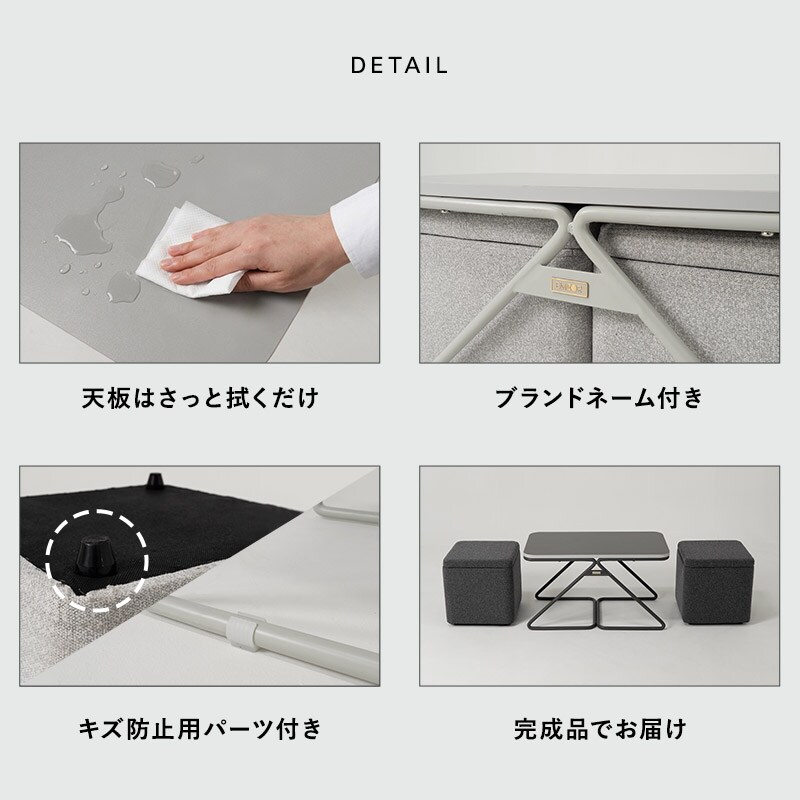 DETAIL

天板はさっと拭くだけ

ブランドネーム付き

キズ防止用パーツ付き

完成品でお届け