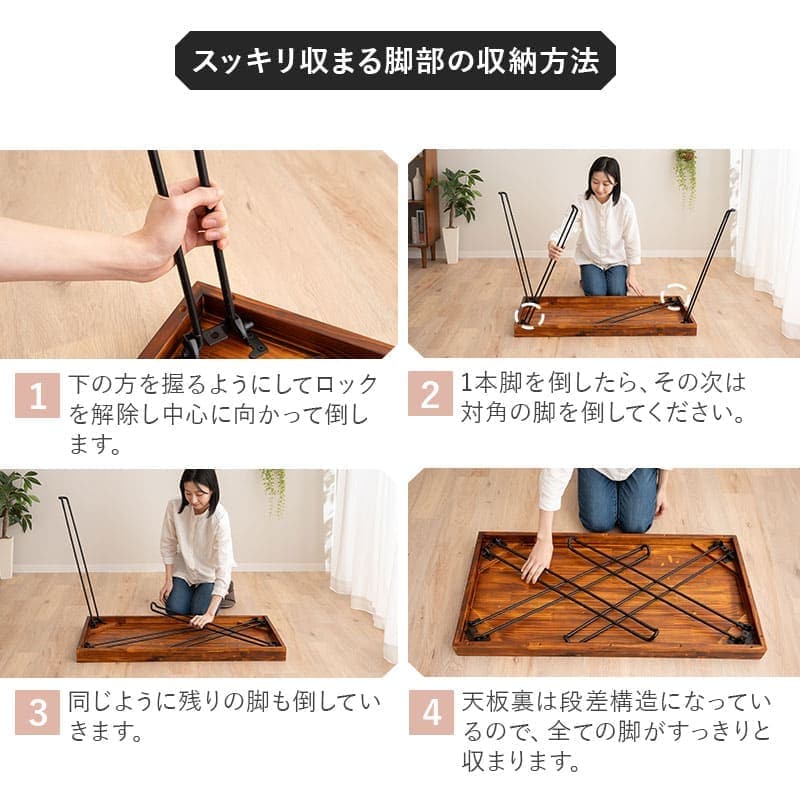 スッキリ収まる脚部の収納方法

1 下の方を握るようにしてロックを解除し中心に向かって倒します。

2 1本脚を倒したら、その次は対角の脚を倒してください。

3 同じように残りの脚も倒していきます。

4 天板裏は段差構造になっているので、全ての脚がすっきりと収まります。