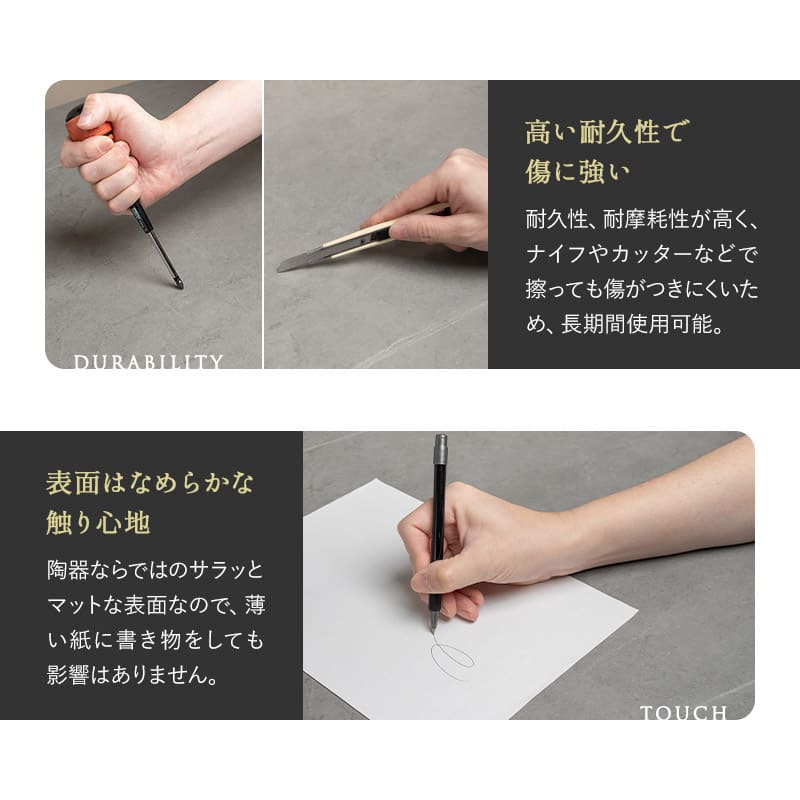 DURABILITY

高い耐久性で傷に強い

耐久性、耐摩耗性が高く、ナイフやカッターなどで擦っても傷がつきにくいため、長期間使用可能。

表面はなめらかな触り心地

陶器ならではのサラッとマットな表面なので、薄い紙に書き物をしても影響はありません。

TOUCH