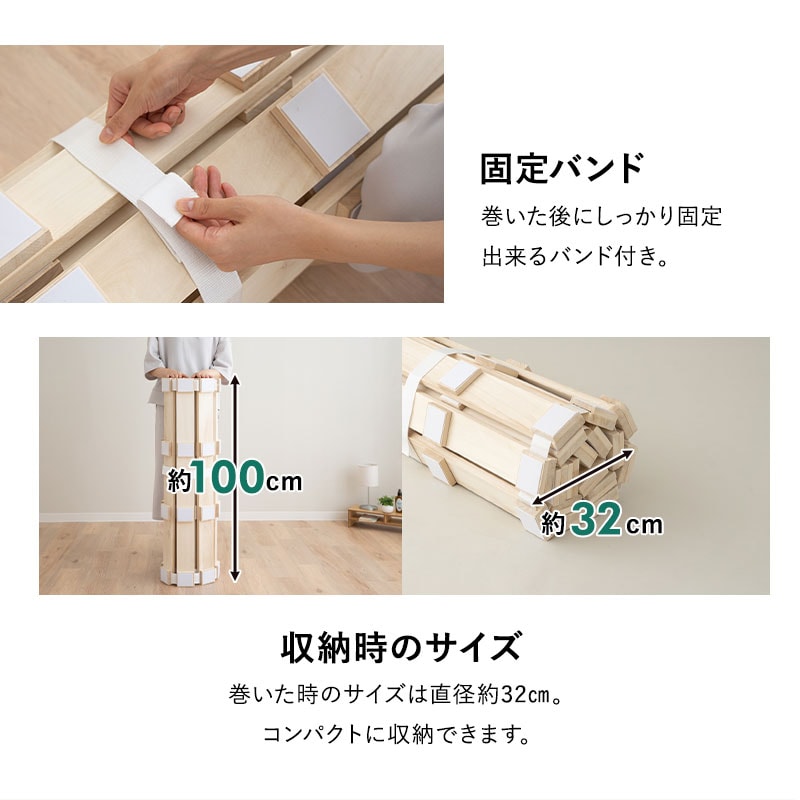 固定バンド

巻いた後にしっかり固定出来るバンド付き。

約100cm

約32cm

収納時のサイズ

巻いた時のサイズは直径約32㎝。

コンパクトに収納できます。