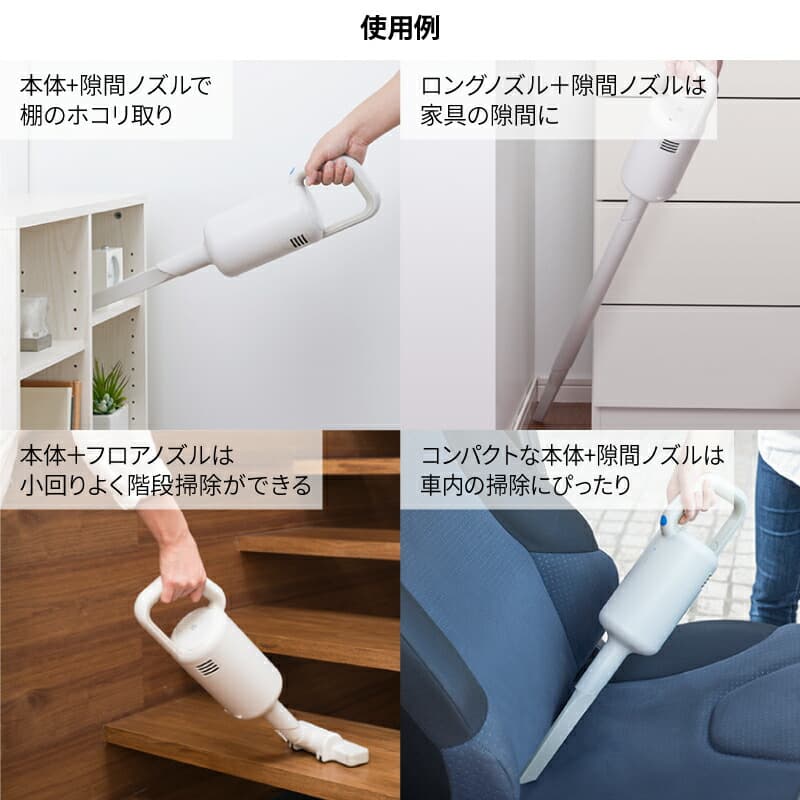 使用例

本体+隙間ノズルで
棚のホコリ取り

ロングノズル+隙間ノズルは
家具の隙間に

本体+フロアノズルは
小回りよく階段掃除ができる

コンパクトな本体+隙間ノズルは
車内の掃除にぴったり