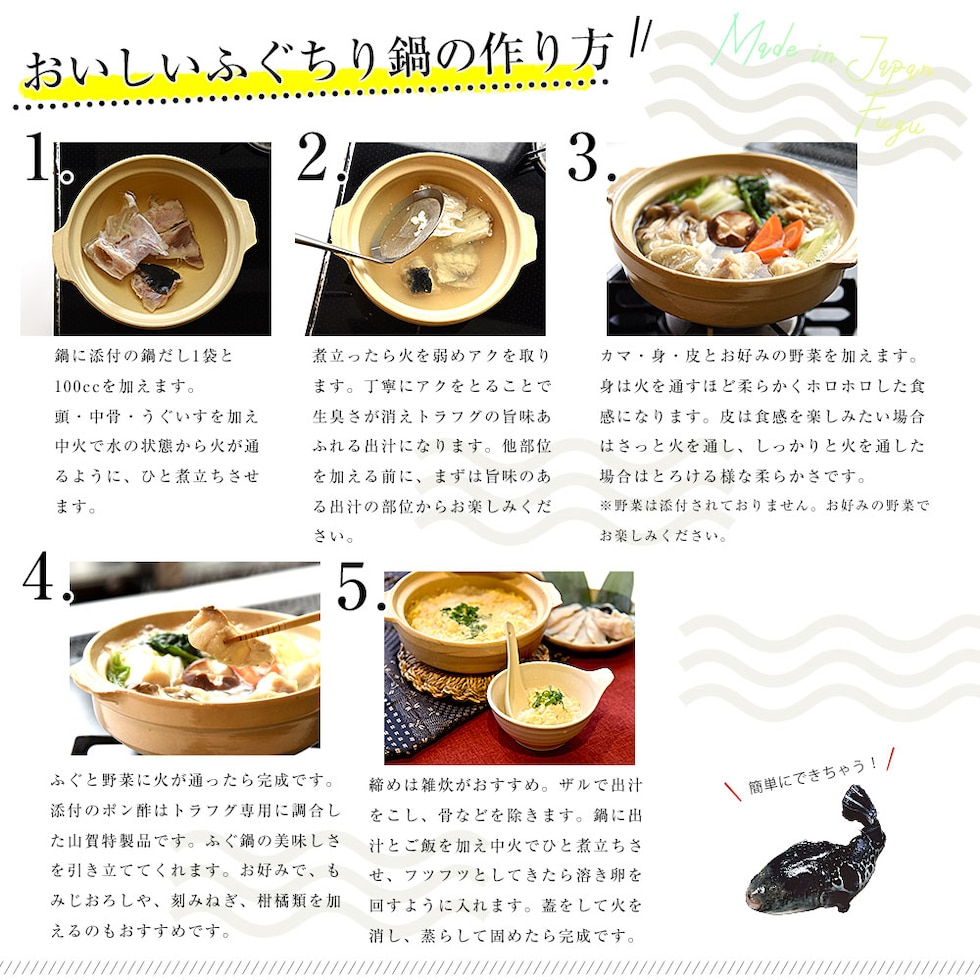 おいしいふぐちり鍋の作り方

Made in Japan Fugu

1.

鍋に添付の鍋だし1袋と100ccを加えます。
頭・中骨・うぐいすを加え中火で水の状態から火が通るように、ひと煮立ちさせます。

2.

煮立ったら火を弱めアクを取ります。丁寧にアクをとることで生臭さが消えトラフグの旨味あふれる出汁になります。他部位を加える前に、まずは旨味のある出汁の部位からお楽しみください。

3.

カマ・身・皮とお好みの野菜を加えます。身は火を通すほど柔らかくホロホロした食感になります。皮は食感を楽しみたい場合はさっと火を通し、しっかりと火を通した場合はとろける様な柔らかさです。
※野菜は添付されておりません。お好みの野菜でお楽しみください。

4.

ふぐと野菜に火が通ったら完成です。添付のポン酢はトラフグ専用に調合した山賀特製品です。ふぐ鍋の美味しさを引き立ててくれます。お好みで、もみじおろしや、刻みねぎ、柑橘類を加えるのもおすすめです。

5.

締めは雑炊がおすすめ。ザルで出汁をこし、骨などを除きます。鍋に出汁とご飯を加え中火でひと煮立ちさせ、フツフツとしてきたら溶き卵を回すように入れます。蓋をして火を消し、蒸らして固めたら完成です。

簡単にできちゃう！