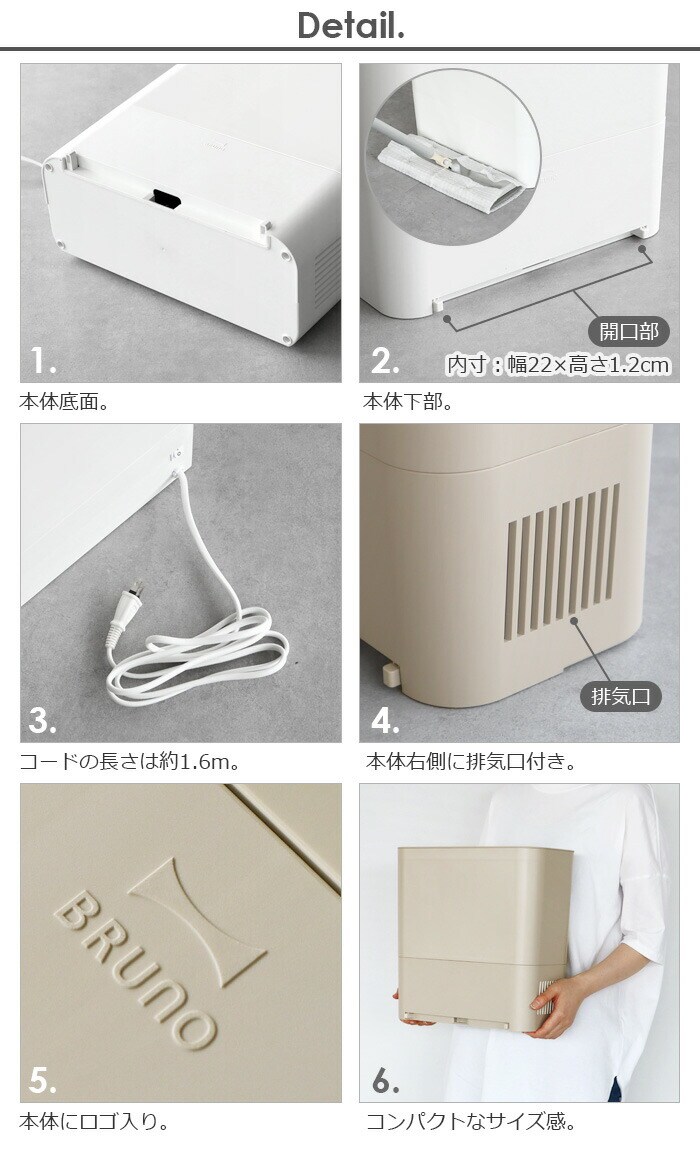 Detail.

1.

本体底面。

開口部

2.

内寸：幅22×高さ1.2cm

本体下部。

3.

コードの長さは約1.6m。

排気口

4.

本体右側に排気口付き。

BRUNO

5.

本体にロゴ入り。

6.

コンパクトなサイズ感。