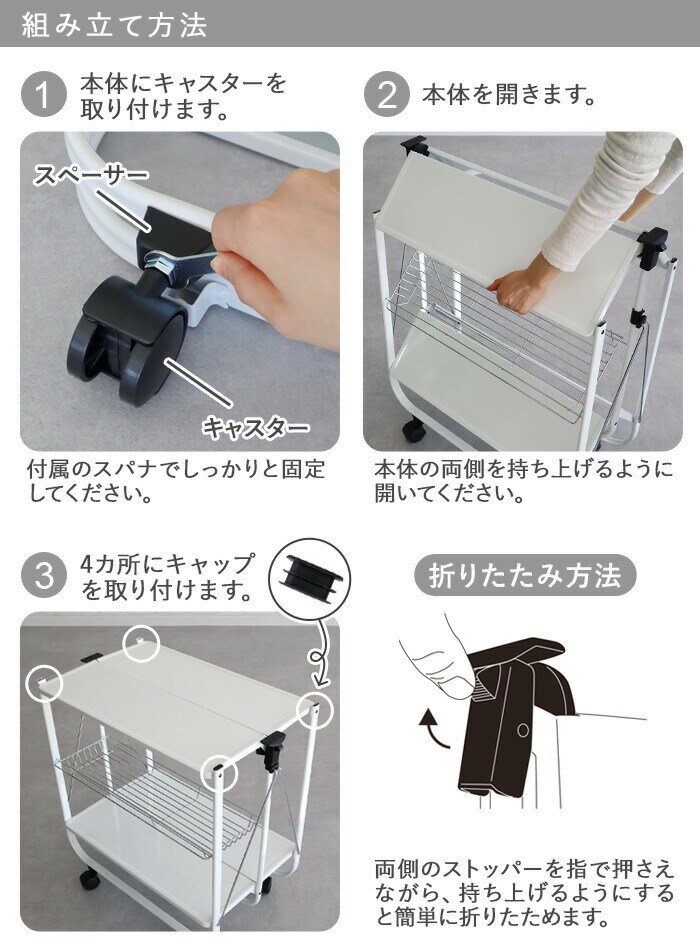 組み立て方法

1 本体にキャスターを取り付けます。

スペーサー

キャスター

付属のスパナでしっかりと固定してください。

2 本体を開きます。

本体の両側を持ち上げるように開いてください。

3 4カ所にキャップを取り付けます。

折りたたみ方法

両側のストッパーを指で押さえながら、持ち上げるようにすると簡単に折りたためます。