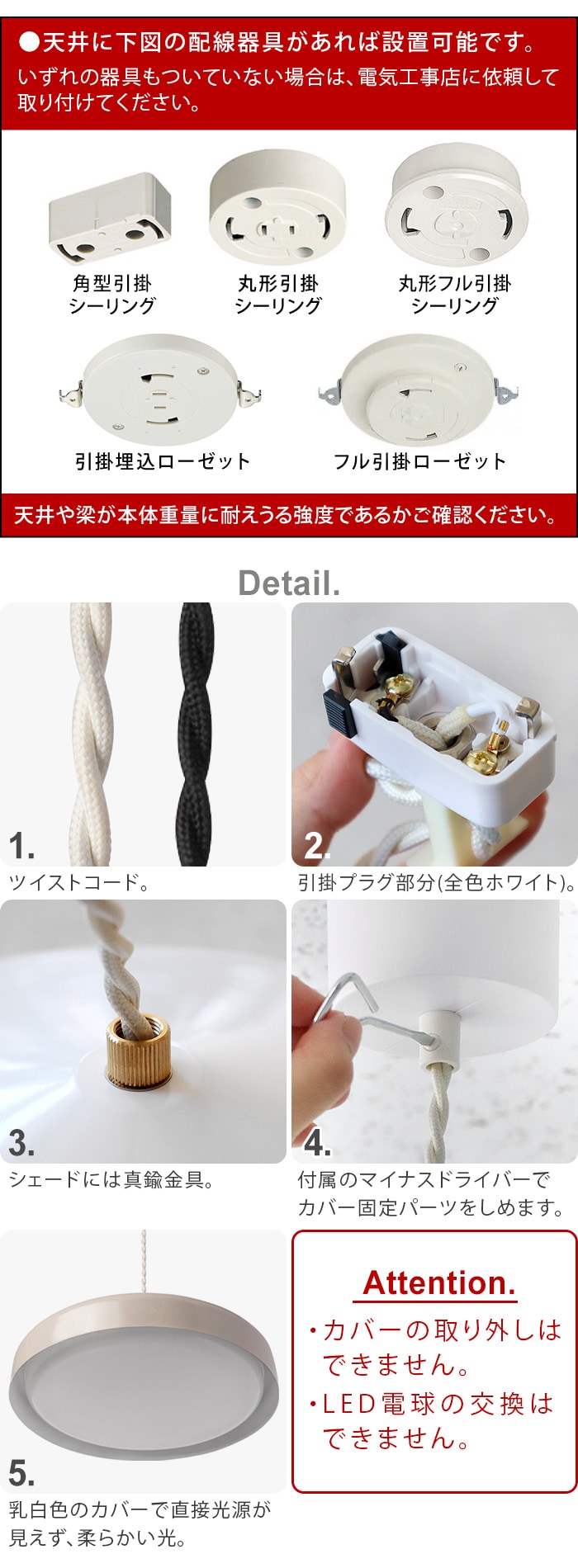 ●天井に下図の配線器具があれば設置可能です。
いずれの器具もついていない場合は、電気工事店に依頼して取り付けてください。

角型引掛シーリング

丸形引掛シーリング

丸形フル引掛シーリング

引掛埋込ローゼット

フル引掛ローゼット

天井や梁が本体重量に耐えうる強度であるかご確認ください。

Detail.

1.
ツイストコード。

2.
引掛プラグ部分(全色ホワイト)。

3.
シェードには真鍮金具。

4.
付属のマイナスドライバーでカバー固定パーツをしめます。

5.
乳白色のカバーで直接光源が見えず、柔らかい光。

Attention.
・カバーの取り外しはできません。
・LED電球の交換はできません。