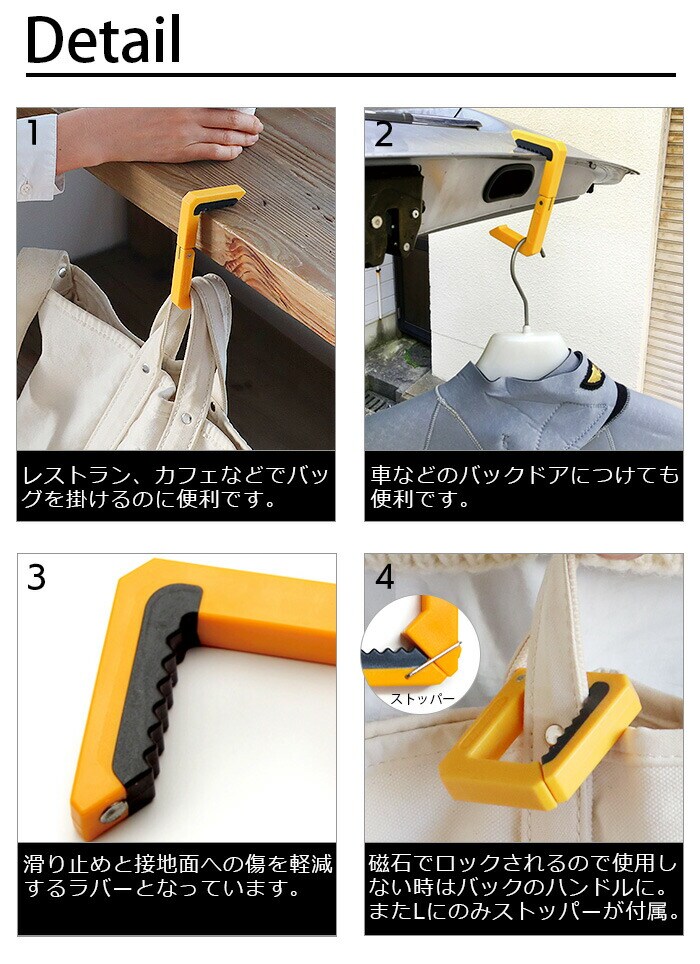 Detail

1

レストラン、カフェなどでバッグを掛けるのに便利です。

2

車などのバックドアにつけても便利です。

3

滑り止めと接地面への傷を軽減するラバーとなっています。

4

ストッパー

磁石でロックされるので使用しない時はバックのハンドルに。またLにのみストッパーが付属。