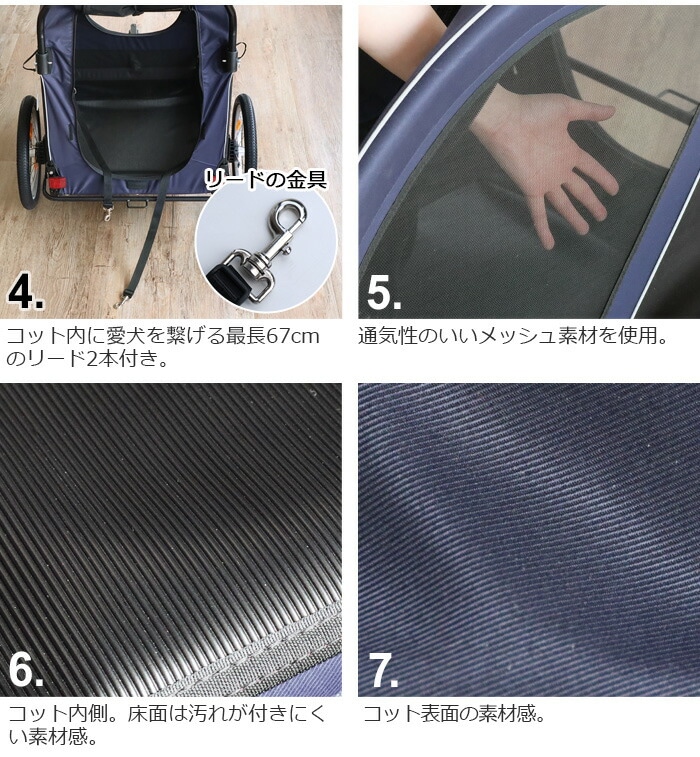 リードの金具

4.

コット内に愛犬を繋げる最長67cmのリード2本付き。

5.

通気性のいいメッシュ素材を使用。

6.

コット内側。床面は汚れが付きにくい素材感。

7.

コット表面の素材感。