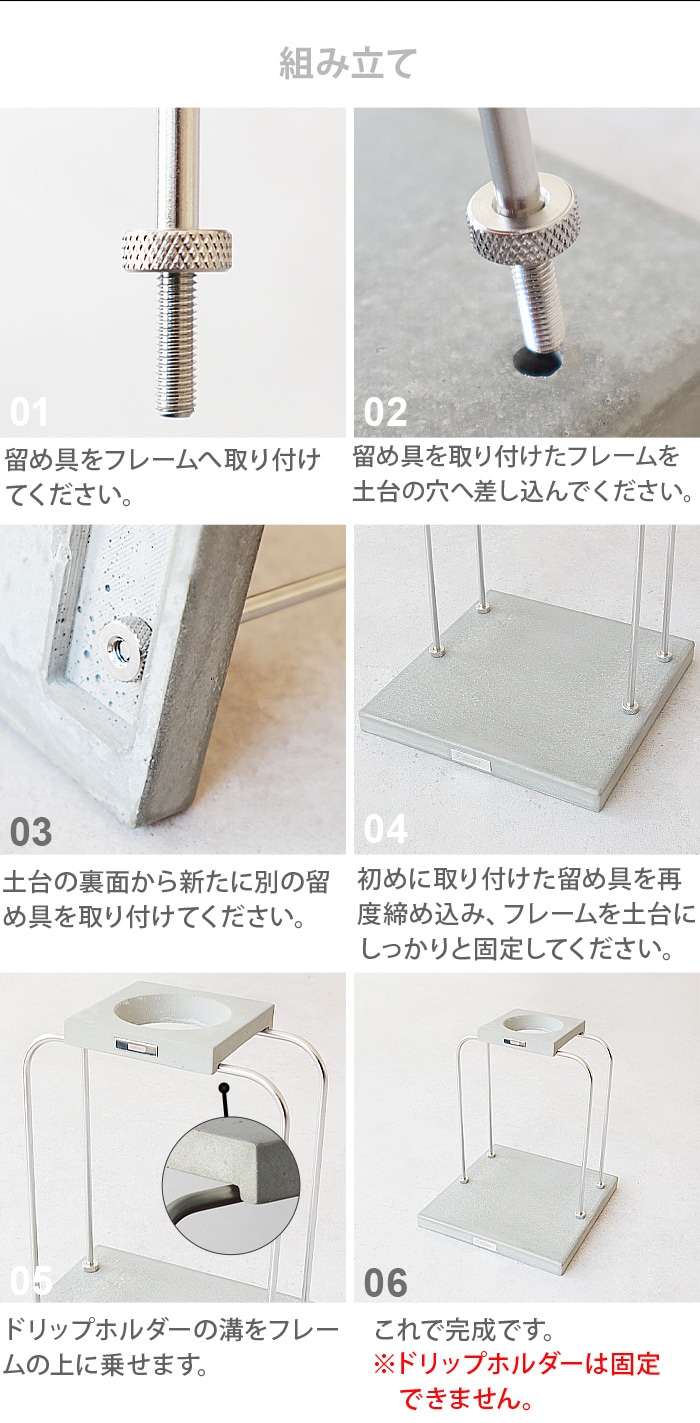 組み立て

01

留め具をフレームへ取り付けてください。

02

留め具を取り付けたフレームを土台の穴へ差し込んでください。

03

土台の裏面から新たに別の留め具を取り付けてください。

04

初めに取り付けた留め具を再度締め込み、フレームを土台にしっかりと固定してください。

05

ドリップホルダーの溝をフレームの上に乗せます。

06

これで完成です。
※ドリップホルダーは固定できません。