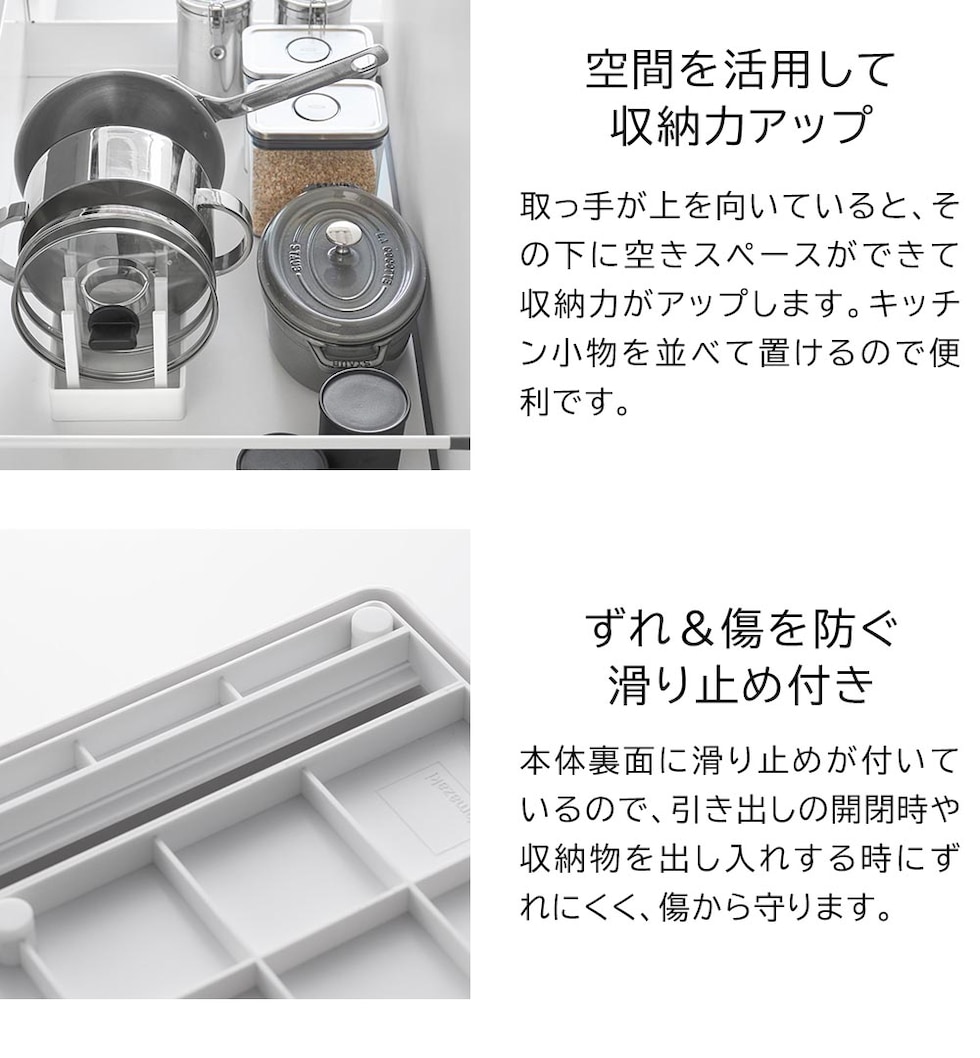 空間を活用して
収納力アップ

取っ手が上を向いていると、その下に空きスペースができて収納力がアップします。キッチン小物を並べて置けるので便利です。

ずれ＆傷を防ぐ
滑り止め付き

本体裏面に滑り止めが付いているので、引き出しの開閉時や収納物を出し入れする時にずれにくく、傷から守ります。