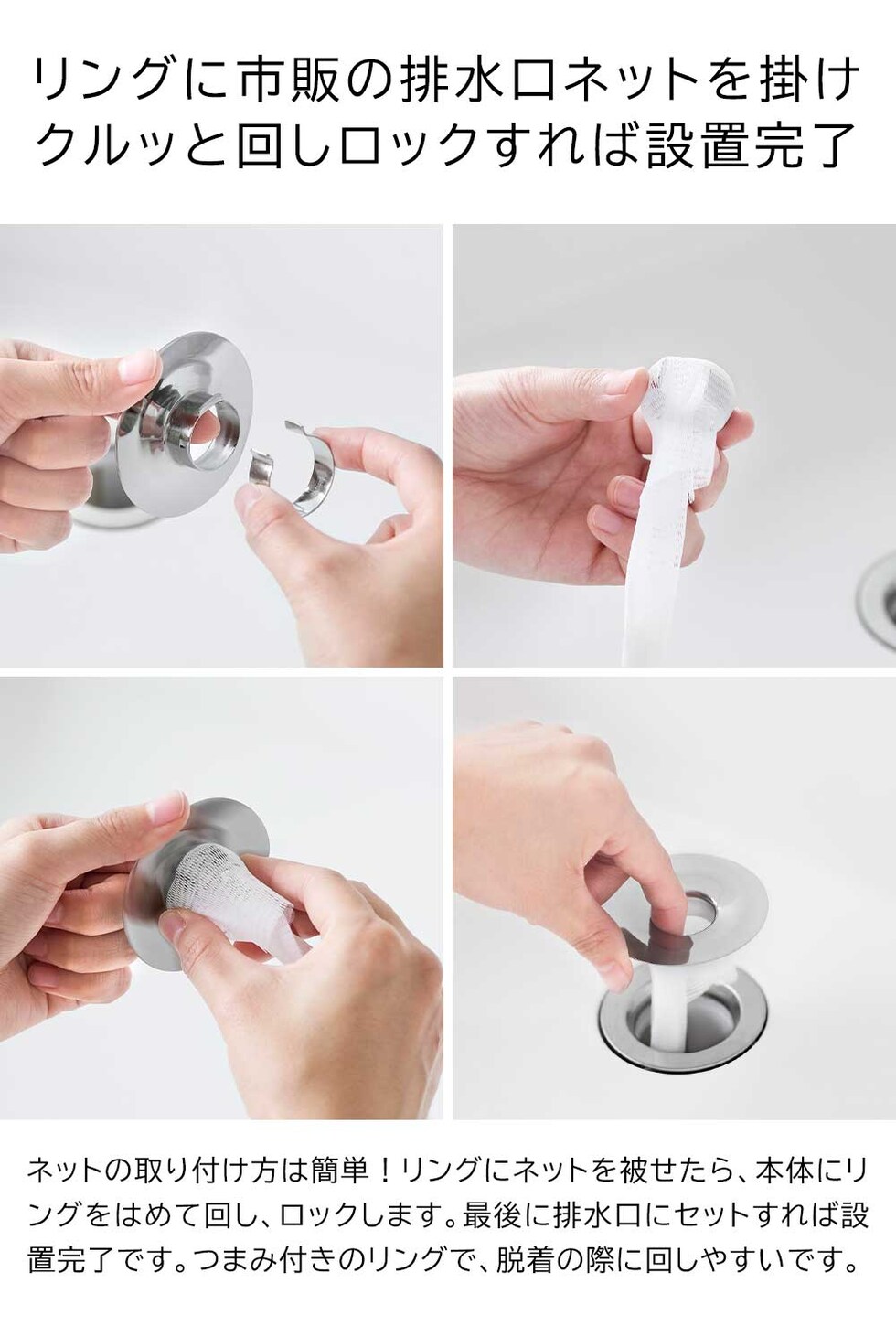 リングに市販の排水口ネットを掛け
クルッと回しロックすれば設置完了

ネットの取り付け方は簡単！リングにネットを被せたら、本体にリングをはめて回し、ロックします。最後に排水口にセットすれば設置完了です。つまみ付きのリングで、脱着の際に回しやすいです。