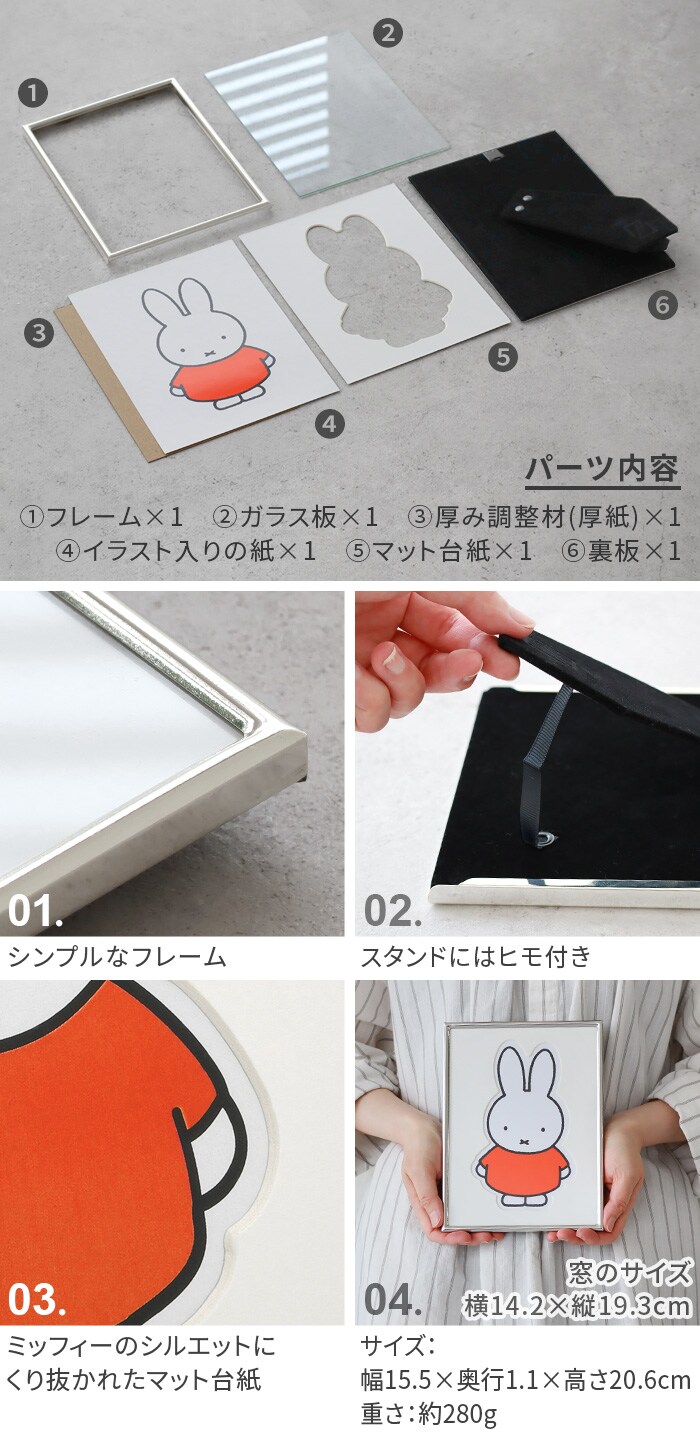 ❶

❷

❸

❹

❺

❻

パーツ内容

①フレーム×1　②ガラス板×1　③厚み調整材(厚紙)×1
④イラスト入りの紙×1　⑤マット台紙×1　⑥裏板×1

01.

シンプルなフレーム

02.

スタンドにはヒモ付き

03.

ミッフィーのシルエットにくり抜かれたマット台紙

04.

窓のサイズ
横14.2×縦19.3cm

サイズ:
幅15.5×奥行1.1×高さ20.6cm
重さ:約280g