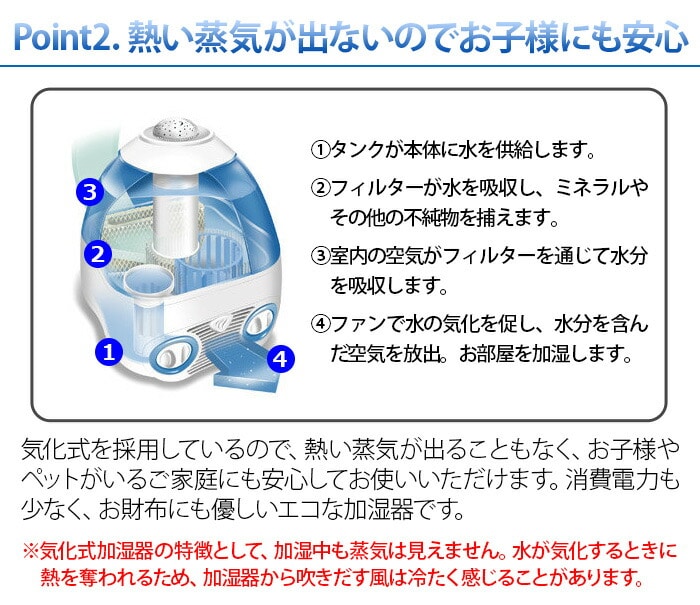 Point2. 熱い蒸気が出ないのでお子様にも安心

3

2

1

4

①タンクが本体に水を供給します。

②フィルターが水を吸収し、ミネラルやその他の不純物を捕えます。

③室内の空気がフィルターを通じて水分を吸収します。

④ファンで水の気化を促し、水分を含んだ空気を放出。お部屋を加湿します。

気化式を採用しているので、熱い蒸気が出ることもなく、お子様やペットがいるご家庭にも安心してお使いいただけます。消費電力も少なく、お財布にも優しいエコな加湿器です。

※気化式加湿器の特徴として、加湿中も蒸気は見えません。水が気化するときに熱を奪われるため、加湿器から吹きだす風は冷たく感じることがあります。