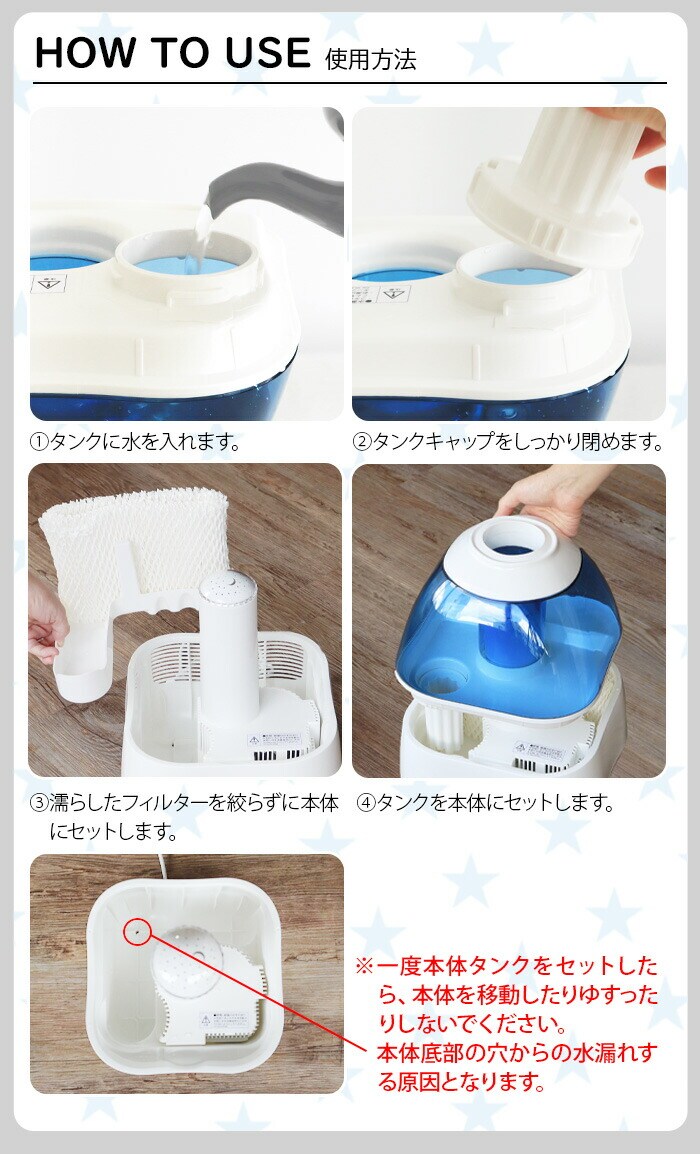 HOW TO USE 使用方法

①タンクに水を入れます。

②タンクキャップをしっかり閉めます。

③濡らしたフィルターを絞らずに本体にセットします。

④タンクを本体にセットします。

※一度本体タンクをセットしたら、本体を移動したりゆすったりしないでください。
本体底部の穴からの水漏れする原因となります。