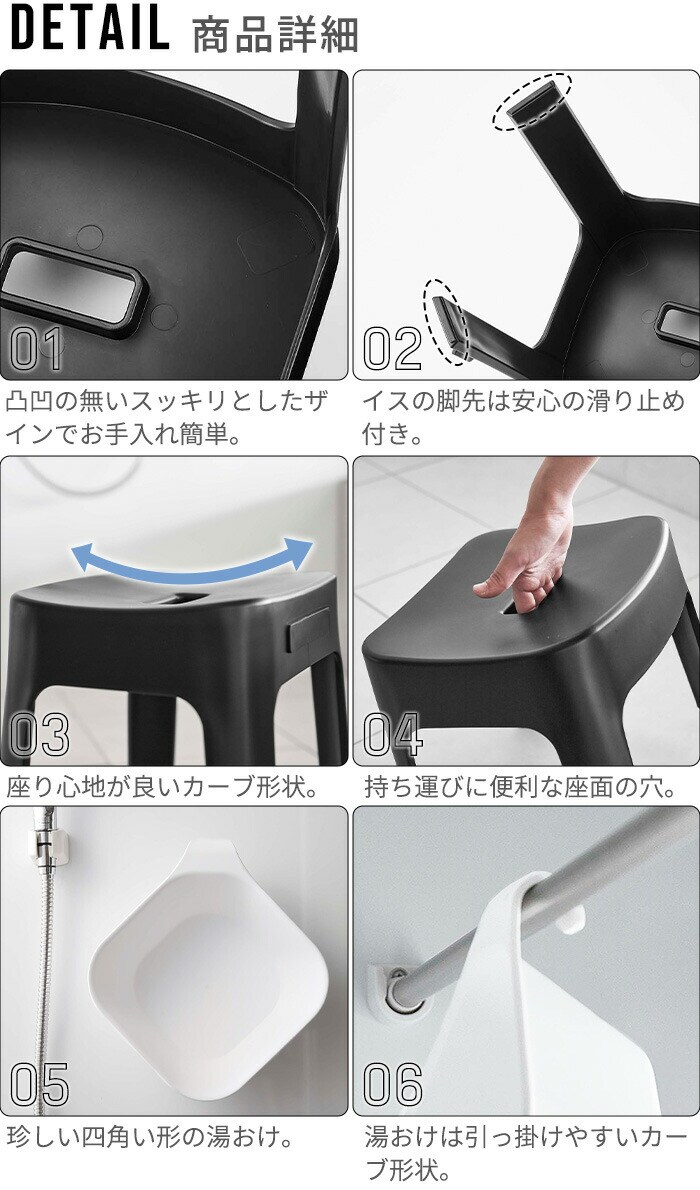 DETAIL 商品詳細

01

凸凹の無いスッキリとしたザインでお手入れ簡単。

02

イスの脚先は安心の滑り止め付き。

03

座り心地が良いカーブ形状。

04

持ち運びに便利な座面の穴。

05

珍しい四角い形の湯おけ。

06

湯おけは引っ掛けやすいカーブ形状。