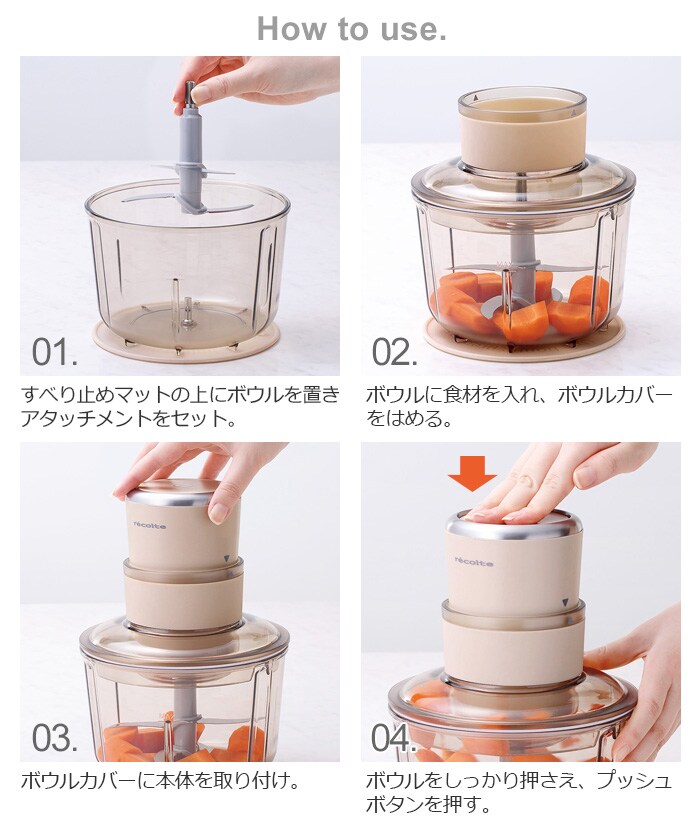 How to use.

01.

すべり止めマットの上にボウルを置きアタッチメントをセット。

02.

ボウルに食材を入れ、ボウルカバーをはめる。

récolte

03.

ボウルカバーに本体を取り付け。

récolte

04.

ボウルをしっかり押さえ、プッシュボタンを押す。