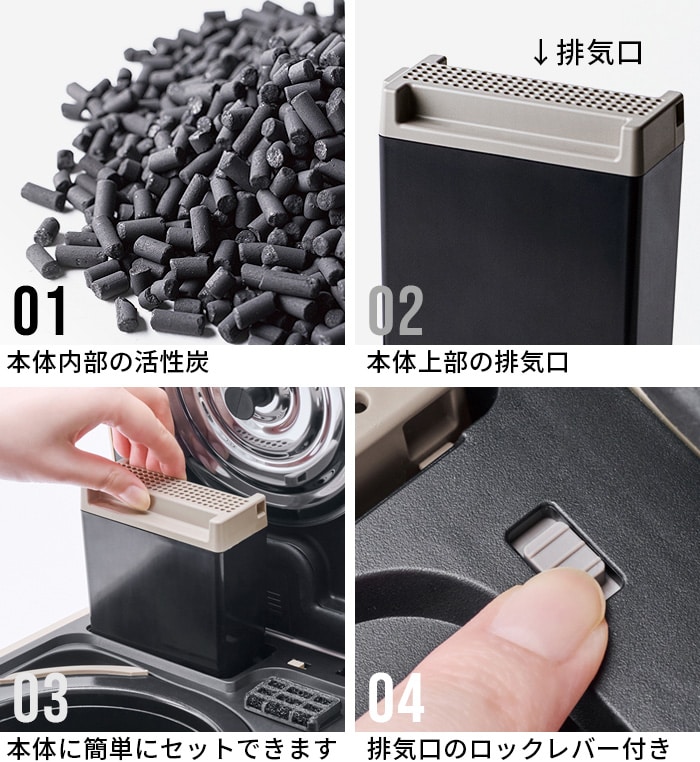 01
本体内部の活性炭

↓排気口
02
本体上部の排気口

03
本体に簡単にセットできます

04
排気口のロックレバー付き