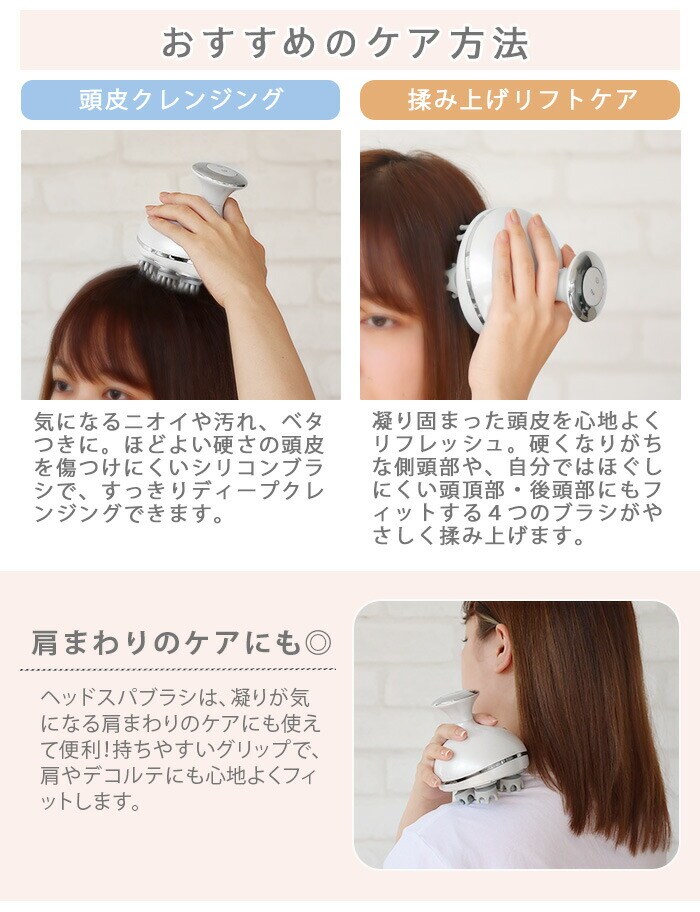 おすすめのケア方法

頭皮クレンジング

気になるニオイや汚れ、ベタつきに。ほどよい硬さの頭皮を傷つけにくいシリコンブラシで、すっきりディープクレンジングできます。

揉み上げリフトケア

凝り固まった頭皮を心地よくリフレッシュ。硬くなりがちな側頭部や、自分ではほぐしにくい頭頂部・後頭部にもフィットする４つのブラシがやさしく揉み上げます。

肩まわりのケアにも◎

ヘッドスパブラシは、凝りが気になる肩まわりのケアにも使えて便利!持ちやすいグリップで、肩やデコルテにも心地よくフィットします。