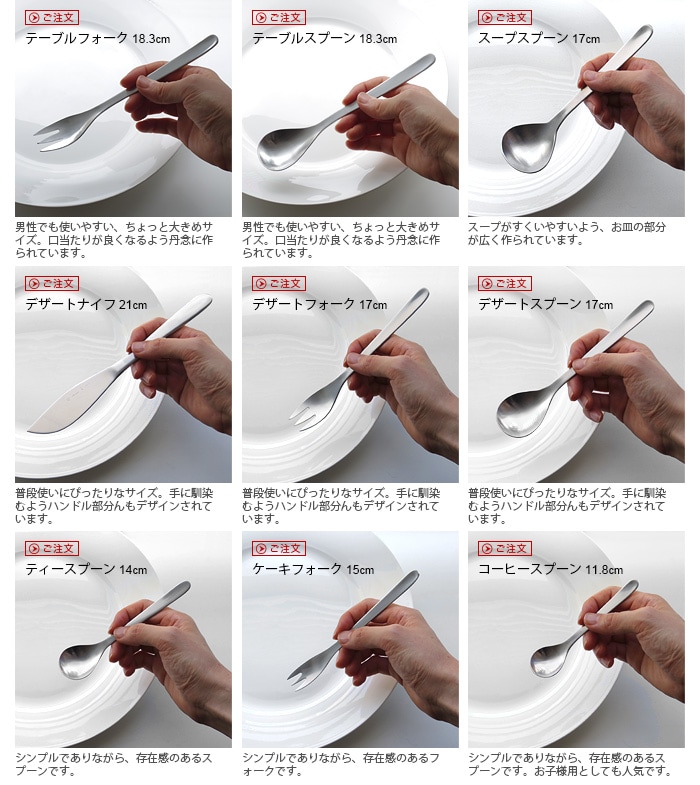 ご注文
テーブルフォーク 18.3cm

男性でも使いやすい、ちょっと大きめサイズ。口当たりが良くなるよう丹念に作られています。

ご注文
テーブルスプーン 18.3cm

男性でも使いやすい、ちょっと大きめサイズ。口当たりが良くなるよう丹念に作られています。

ご注文
スープスプーン 17cm

スープがすくいやすいよう、お皿の部分が広く作られています。

ご注文
デザートナイフ 21cm

普段使いにぴったりなサイズ。手に馴染むようハンドル部分んもデザインされています。

ご注文
デザートフォーク 17cm

普段使いにぴったりなサイズ。手に馴染むようハンドル部分んもデザインされています。

ご注文
デザートスプーン 17cm

普段使いにぴったりなサイズ。手に馴染むようハンドル部分んもデザインされています。

ご注文
ティースプーン 14cm

シンプルでありながら、存在感のあるスプーンです。

ご注文
ケーキフォーク 15cm

シンプルでありながら、存在感のあるフォークです。

ご注文
コーヒースプーン 11.8cm

シンプルでありながら、存在感のあるスプーンです。お子様用としても人気です。