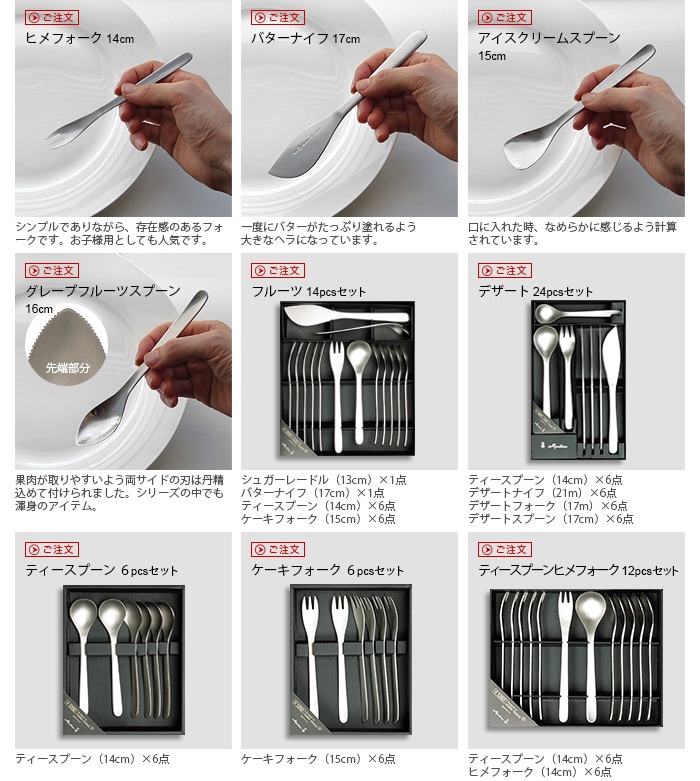 ご注文
ヒメフォーク 14cm

シンプルでありながら、存在感のあるフォークです。お子様用としても人気です。

ご注文
バターナイフ 17cm

一度にバターがたっぷり塗れるよう大きなヘラになっています。

ご注文
アイスクリームスプーン
15cm

口に入れた時、なめらかに感じるよう計算されています。

ご注文
グレープフルーツスプーン
16cm
先端部分

果肉が取りやすいよう両サイドの刃は丹精込めて付けられました。シリーズの中でも渾身のアイテム。

ご注文
フルーツ 14pcsセット

シュガーレードル（13cm）×1点
バターナイフ（17cm）×1点
ティースプーン（14cm）×6点
ケーキフォーク（15cm）×6点

ご注文
デザート 24pcsセット

ティースプーン（14cm）×6点
デザートナイフ（21m）×6点
デザートフォーク（17m）×6点
デザートスプーン（17cm）×6点

ご注文
ティースプーン 6 pcsセット

ティースプーン（14cm）×6点

ご注文
ケーキフォーク 6 pcsセット

ケーキフォーク（15cm）×6点

ご注文
ティースプーンヒメフォーク 12pcsセット

ティースプーン（14cm）×6点
ヒメフォーク（14cm）×6点