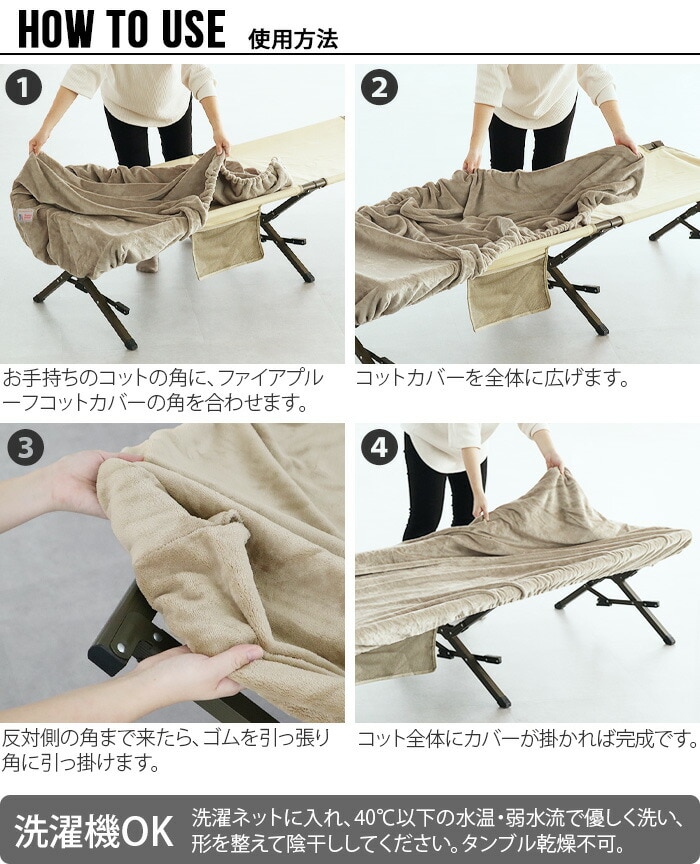 HOW TO USE 使用方法

1

お手持ちのコットの角に、ファイアプルーフコットカバーの角を合わせます。

2

コットカバーを全体に広げます。

3

反対側の角まで来たら、ゴムを引っ張り角に引っ掛けます。

4

コット全体にカバーが掛かれば完成です。

洗濯機OK 洗濯ネットに入れ、40℃以下の水温・弱水流で優しく洗い、形を整えて陰干ししてください。タンブル乾燥不可。