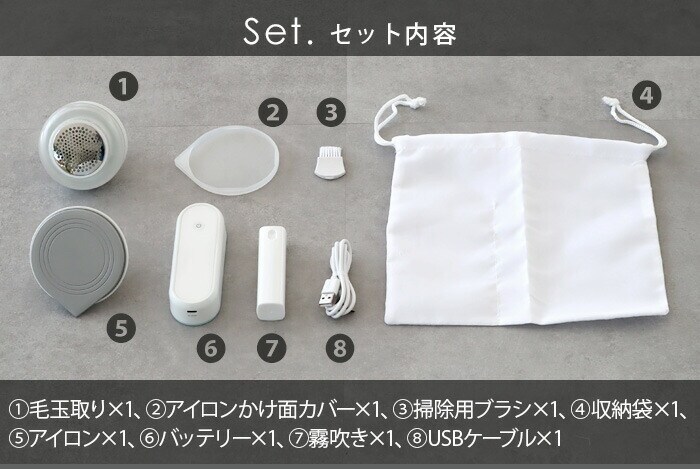 Set. セット内容

1

2

3

4

5

6

7

8

①毛玉取り×1、②アイロンかけ面カバー×1、③掃除用ブラシ×1、④収納袋×1、⑤アイロン×1、⑥バッテリー×1、⑦霧吹き×1、⑧USBケーブル×1