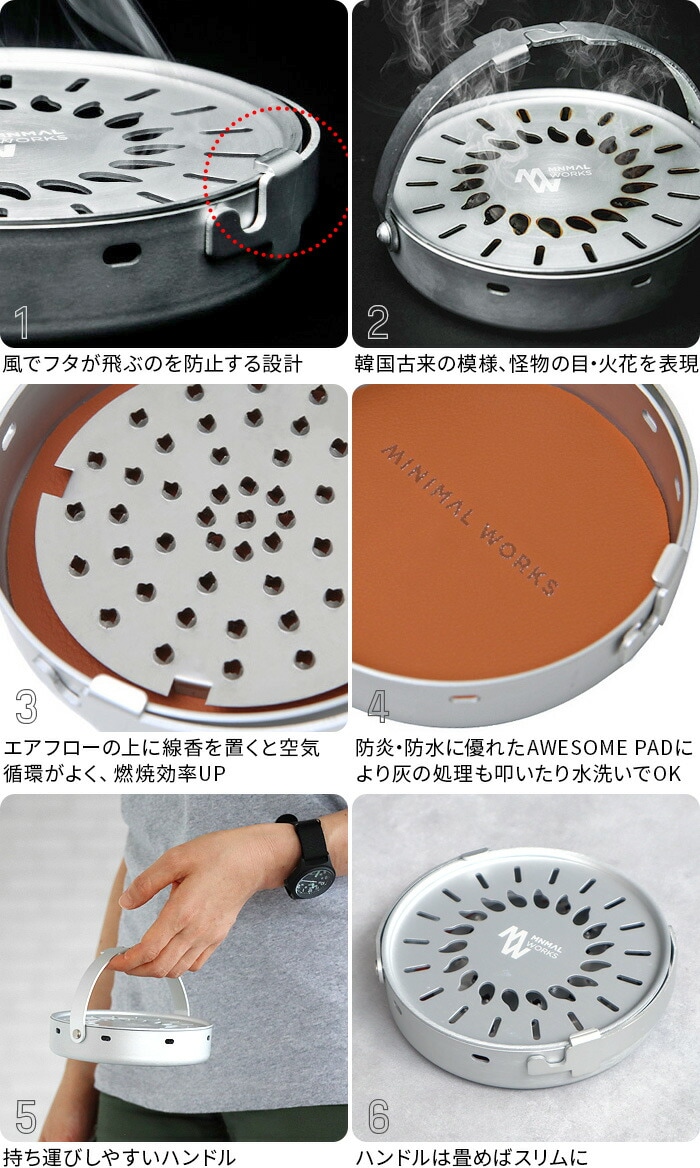 MINIMAL WORKS

1

風でフタが飛ぶのを防止する設計

MINIMAL WORKS

2

韓国古来の模様、怪物の目・火花を表現

3

エアフローの上に線香を置くと空気循環がよく、燃焼効率UP

MINIMAL WORKS

4

防炎・防水に優れたAWESOME PADにより灰の処理も叩いたり水洗いでOK

5

持ち運びしやすいハンドル

MINIMAL WORKS

6

ハンドルは畳めばスリムに