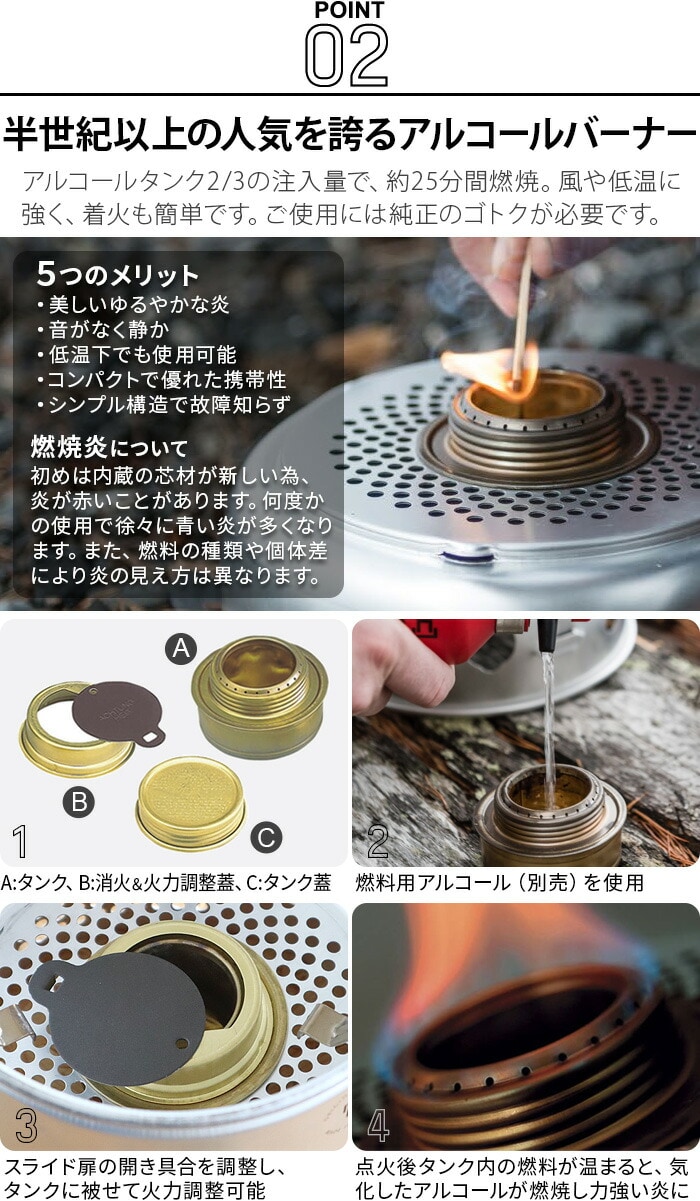 POINT
02

半世紀以上の人気を誇るアルコールバーナー

アルコールタンク2/3の注入量で、約25分間燃焼。風や低温に強く、着火も簡単です。ご使用には純正のゴトクが必要です。

5つのメリット
・美しいゆるやかな炎
・音がなく静か
・低温下でも使用可能
・コンパクトで優れた携帯性
・シンプル構造で故障知らず

燃焼炎について
初めは内蔵の芯材が新しい為、炎が赤いことがあります。何度かの使用で徐々に青い炎が多くなります。また、燃料の種類や個体差により炎の見え方は異なります。

A
B
C
1
A:タンク、B:消火&火力調整蓋、C:タンク蓋

2
燃料用アルコール（別売）を使用

3
スライド扉の開き具合を調整し、タンクに被せて火力調整可能

4
点火後タンク内の燃料が温まると、気化したアルコールが燃焼し力強い炎に