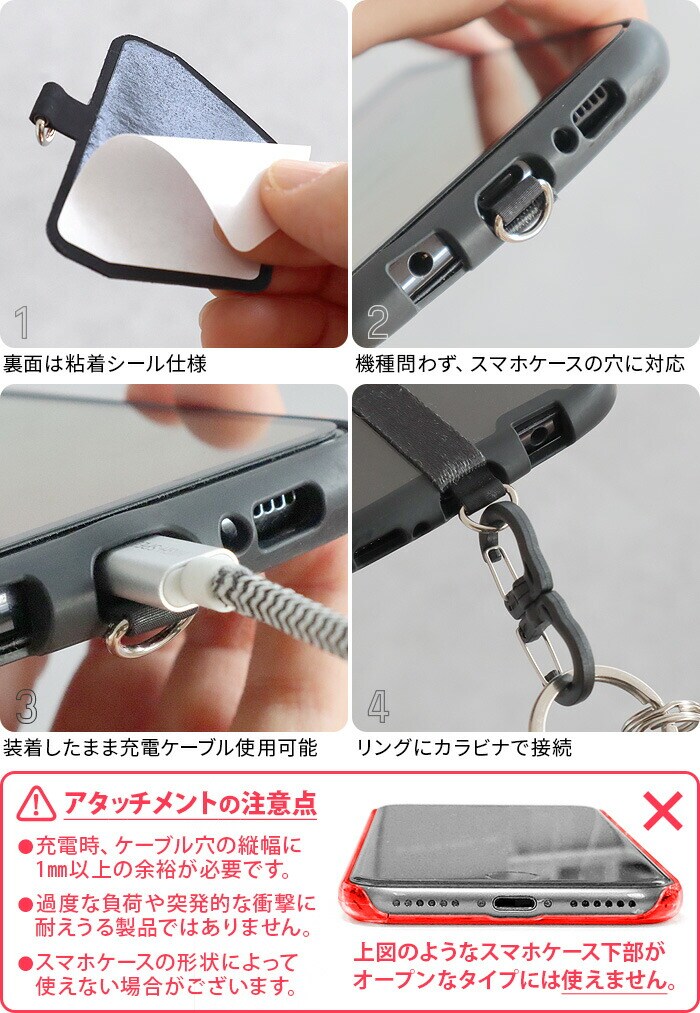 1

裏面は粘着シール仕様

2

機種問わず、スマホケースの穴に対応

3

装着したまま充電ケーブル使用可能

4

リングにカラビナで接続

アタッチメントの注意点

●充電時、ケーブル穴の縦幅に1㎜以上の余裕が必要です。

●過度な負荷や突発的な衝撃に耐えうる製品ではありません。

●スマホケースの形状によって使えない場合がございます。

上図のようなスマホケース下部がオープンなタイプには使えません。