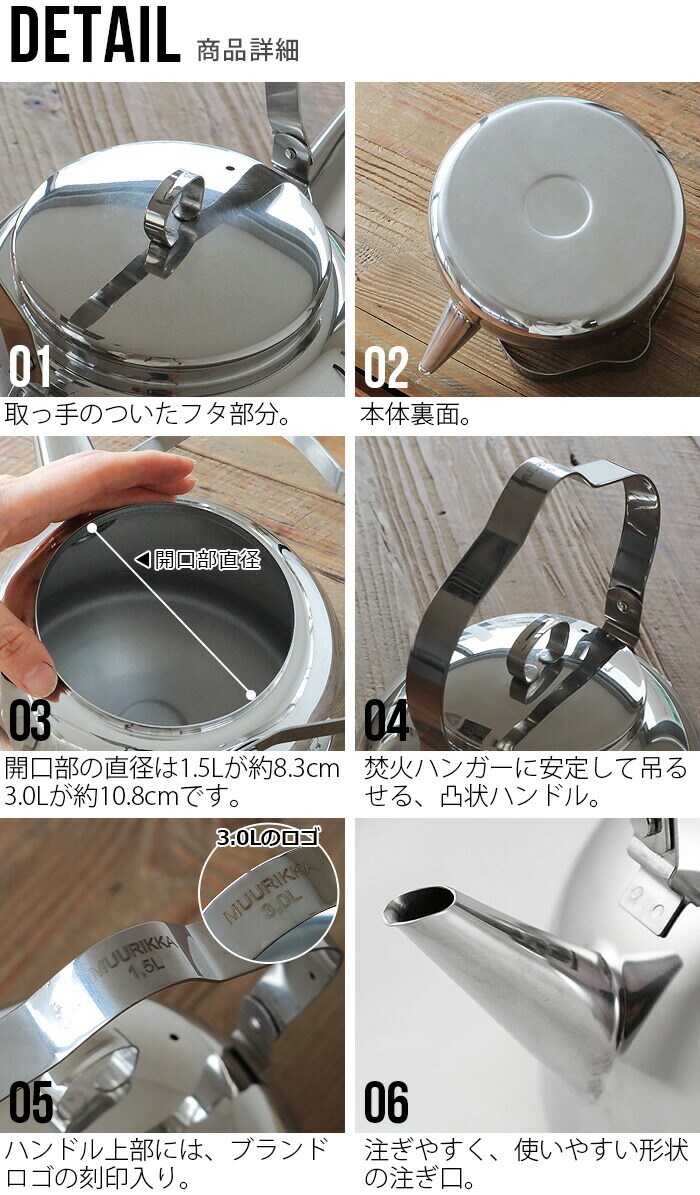 DETAIL 商品詳細

01
取っ手のついたフタ部分。

02
本体裏面。

◀開口部直径

03
開口部の直径は1.5Lが約8.3cm 3.0Lが約10.8cmです。

04
焚火ハンガーに安定して吊るせる、凸状ハンドル。

3.0Lのロゴ

MUURIKKA 3.0L

MUURIKKA 1.5L

05
ハンドル上部には、ブランドロゴの刻印入り。

06
注ぎやすく、使いやすい形状の注ぎ口。