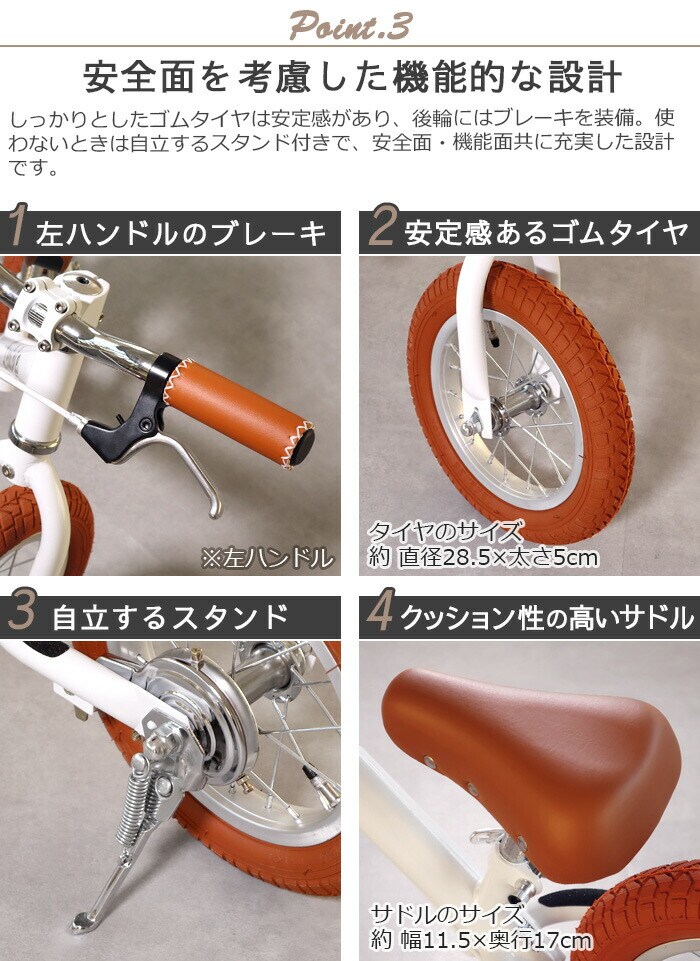 Point.3

安全面を考慮した機能的な設計

しっかりとしたゴムタイヤは安定感があり、後輪にはブレーキを装備。使わないときは自立するスタンド付きで、安全面・機能面共に充実した設計です。

1 左ハンドルのブレーキ

※左ハンドル

2 安定感あるゴムタイヤ

タイヤのサイズ
約 直径28.5×太さ5cm

3 自立するスタンド

4 クッション性の高いサドル

サドルのサイズ
約 幅11.5×奥行17cm