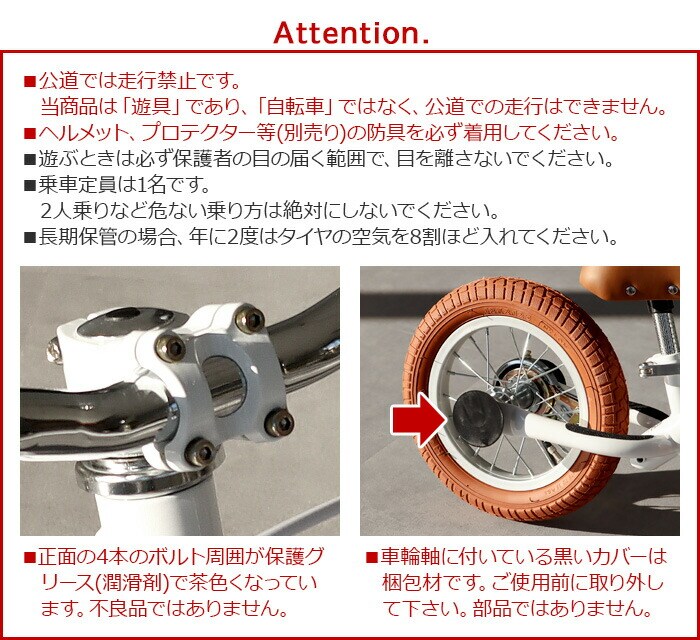 Attention.

■公道では走行禁止です。
当商品は「遊具」であり、「自転車」ではなく、公道での走行はできません。
■ヘルメット、プロテクター等(別売り)の防具を必ず着用してください。
■遊ぶときは必ず保護者の目の届く範囲で、目を離さないでください。
■乗車定員は1名です。
2人乗りなど危ない乗り方は絶対にしないでください。
■長期保管の場合、年に2度はタイヤの空気を8割ほど入れてください。

■正面の4本のボルト周囲が保護グリース(潤滑剤)で茶色くなっています。不良品ではありません。

■車輪軸に付いている黒いカバーは梱包材です。ご使用前に取り外して下さい。部品ではありません。