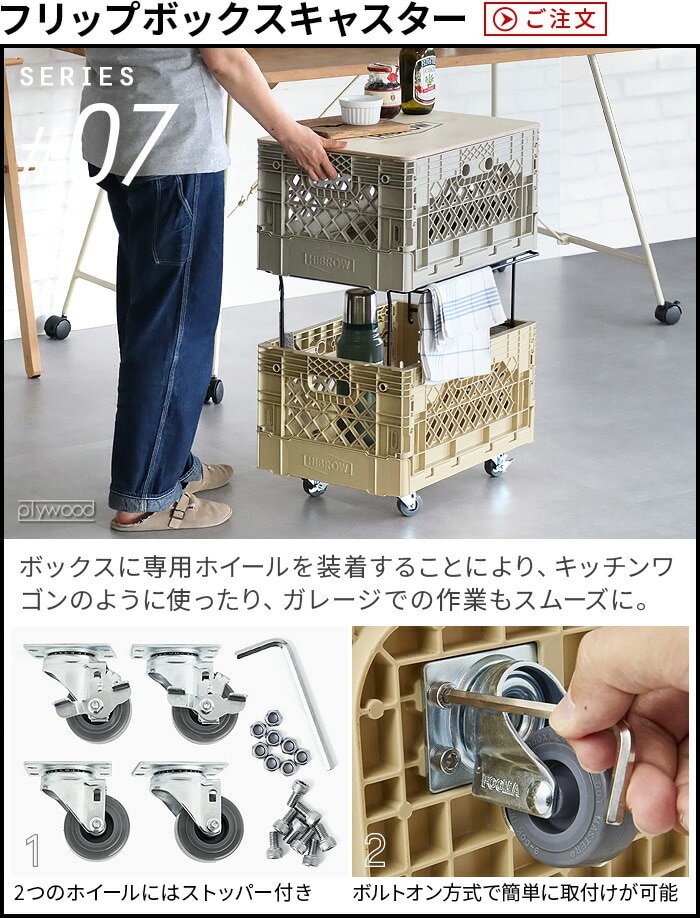 フリップボックスキャスター
ご注文

SERIES
#07

HIBROW
HIBROW
plywood

ボックスに専用ホイールを装着することにより、キッチンワゴンのように使ったり、ガレージでの作業もスムーズに。

1
2つのホイールにはストッパー付き

2
ボルトオン方式で簡単に取付けが可能