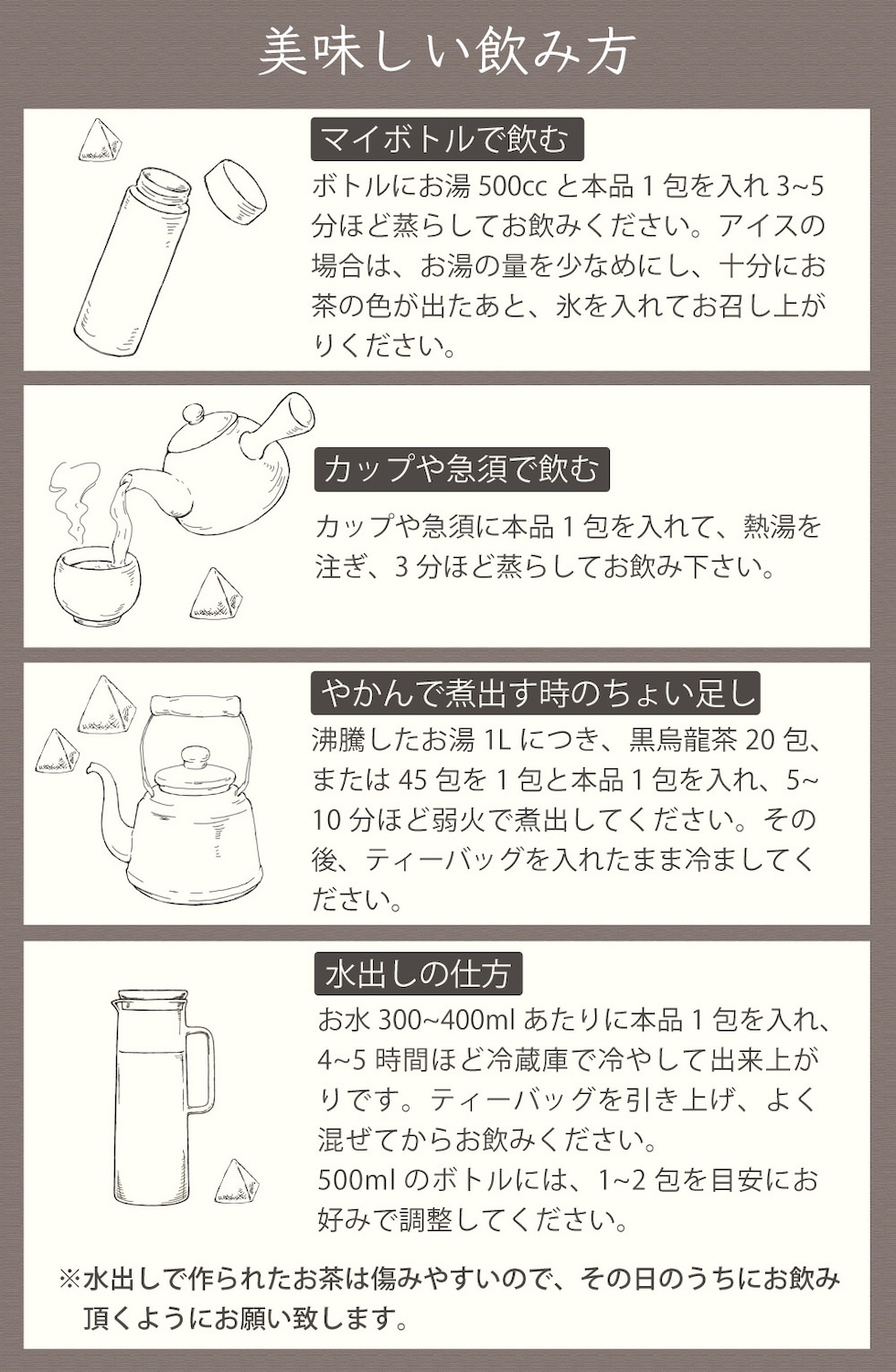 美味しい飲み方

マイボトルで飲む

ボトルにお湯 500cc と本品 1 包を入れ 3~5 分ほど蒸らしてお飲みください。アイスの場合は、お湯の量を少なめにし、十分にお茶の色が出たあと、氷を入れてお召し上がりください。

カップや急須で飲む

カップや急須に本品 1 包を入れて、熱湯を注ぎ、3 分ほど蒸らしてお飲み下さい。

やかんで煮出す時のちょい足し

沸騰したお湯 1L につき、黒烏龍茶 20 包、または 45 包を 1 包と本品 1 包を入れ、5~10 分ほど弱火で煮出してください。その後、ティーバッグを入れたまま冷ましてください。

水出しの仕方

お水 300~400ml あたりに本品 1 包を入れ、4~5 時間ほど冷蔵庫で冷やして出来上がりです。ティーバッグを引き上げ、よく混ぜてからお飲みください。
500ml のボトルには、1~2 包を目安にお好みで調整してください。

※水出しで作られたお茶は傷みやすいので、その日のうちにお飲み頂くようにお願い致します。