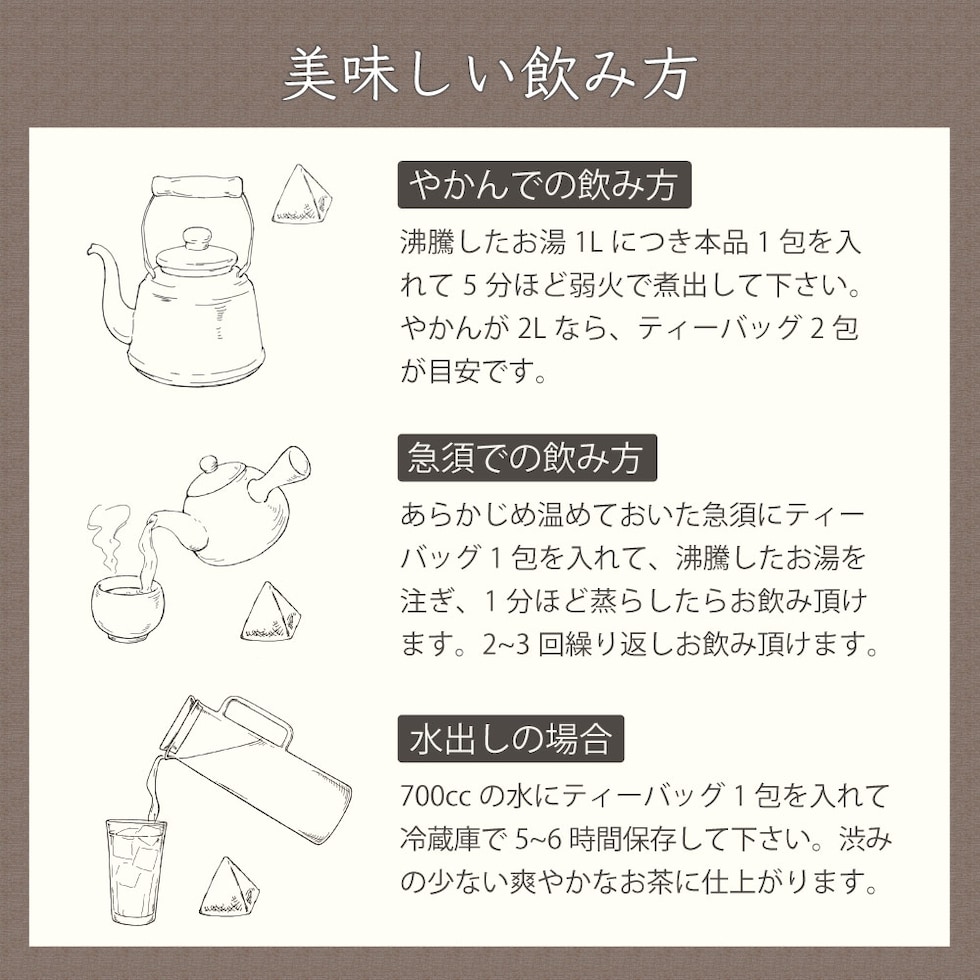 美味しい飲み方

やかんでの飲み方

沸騰したお湯 1L につき本品 1 包を入れて 5 分ほど弱火で煮出して下さい。やかんが 2L なら、ティーバッグ 2 包が目安です。

急須での飲み方

あらかじめ温めておいた急須にティーバッグ 1 包を入れて、沸騰したお湯を注ぎ、1 分ほど蒸らしたらお飲み頂けます。2~3 回繰り返しお飲み頂けます。

水出しの場合

700cc の水にティーバッグ 1 包を入れて冷蔵庫で 5~6 時間保存して下さい。渋みの少ない爽やかなお茶に仕上がります。