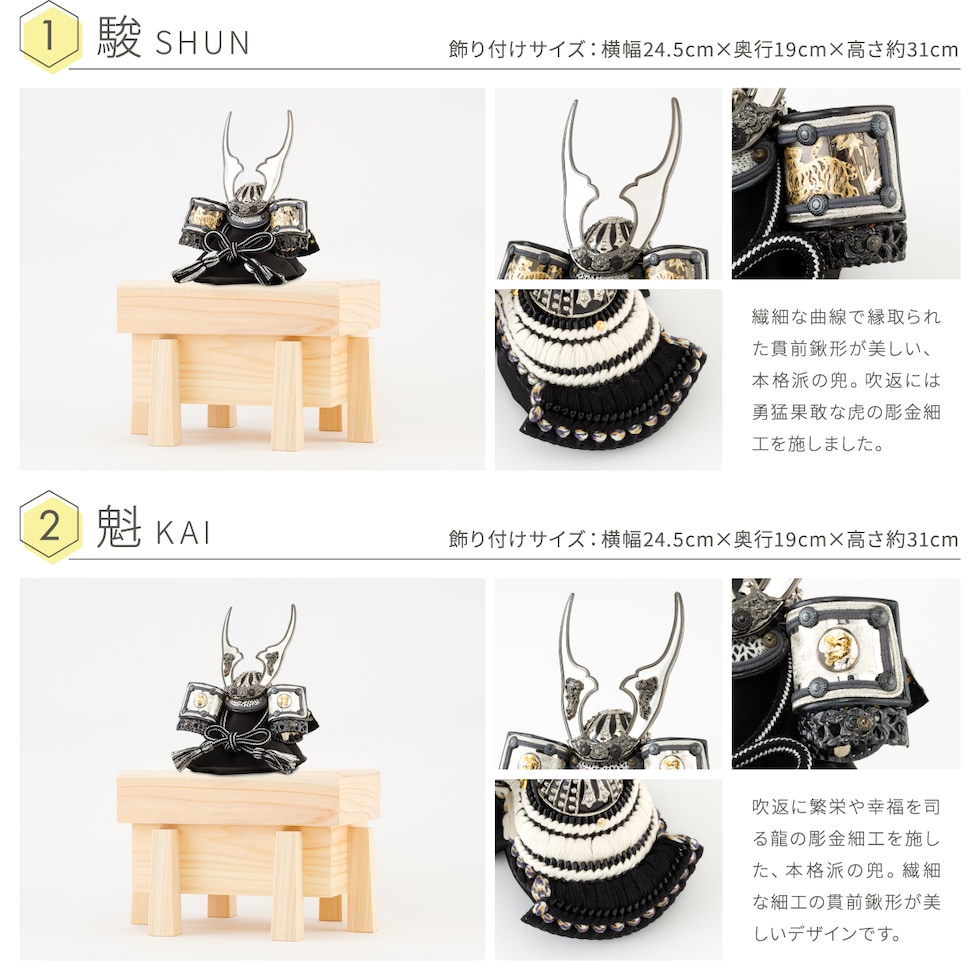 1 駿 SHUN

飾り付けサイズ：横幅24.5cm×奥行19cm×高さ約31cm

繊細な曲線で縁取られた貫前鍬形が美しい、本格派の兜。吹返には勇猛果敢な虎の彫金細工を施しました。

2 魁 KAI

飾り付けサイズ：横幅24.5cm×奥行19cm×高さ約31cm

吹返に繁栄や幸福を司る龍の彫金細工を施した、本格派の兜。繊細な細工の貫前鍬形が美しいデザインです。