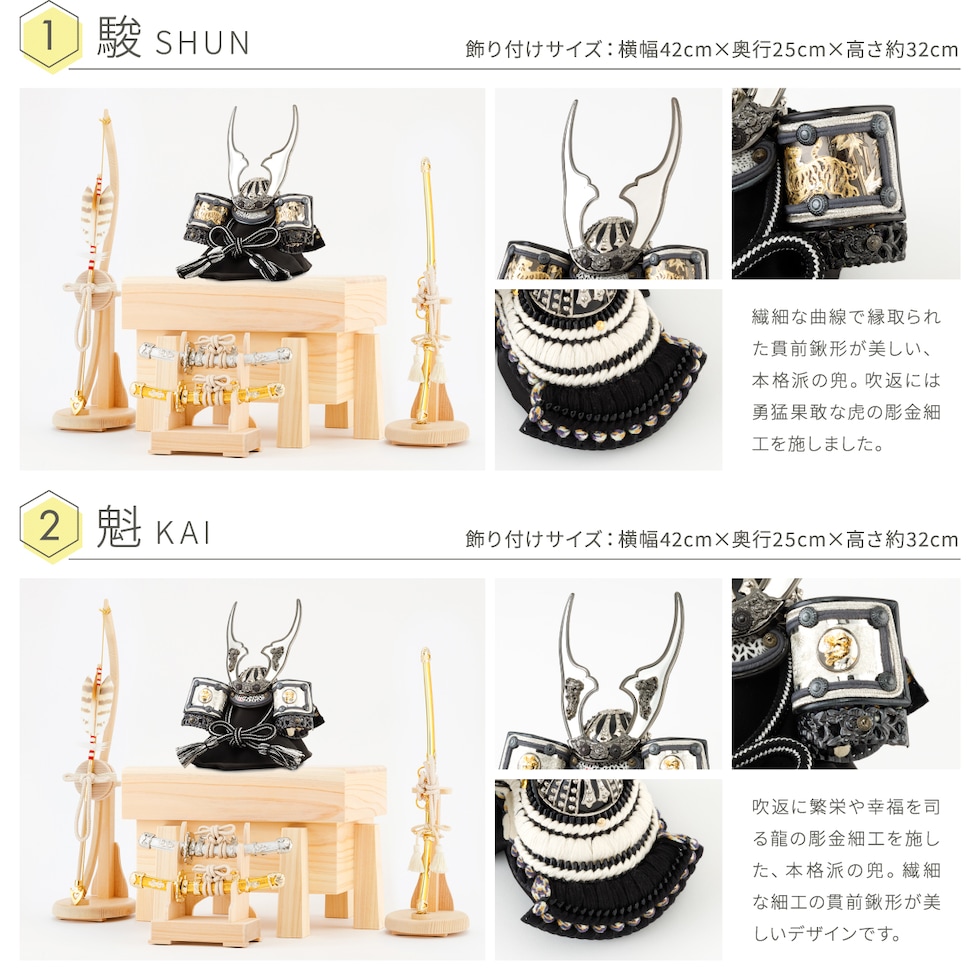 1 駿 SHUN

飾り付けサイズ：横幅42cm×奥行25cm×高さ約32cm

繊細な曲線で縁取られた貫前鍬形が美しい、本格派の兜。吹返には勇猛果敢な虎の彫金細工を施しました。

2 魁 KAI

飾り付けサイズ：横幅42cm×奥行25cm×高さ約32cm

吹返に繁栄や幸福を司る龍の彫金細工を施した、本格派の兜。繊細な細工の貫前鍬形が美しいデザインです。